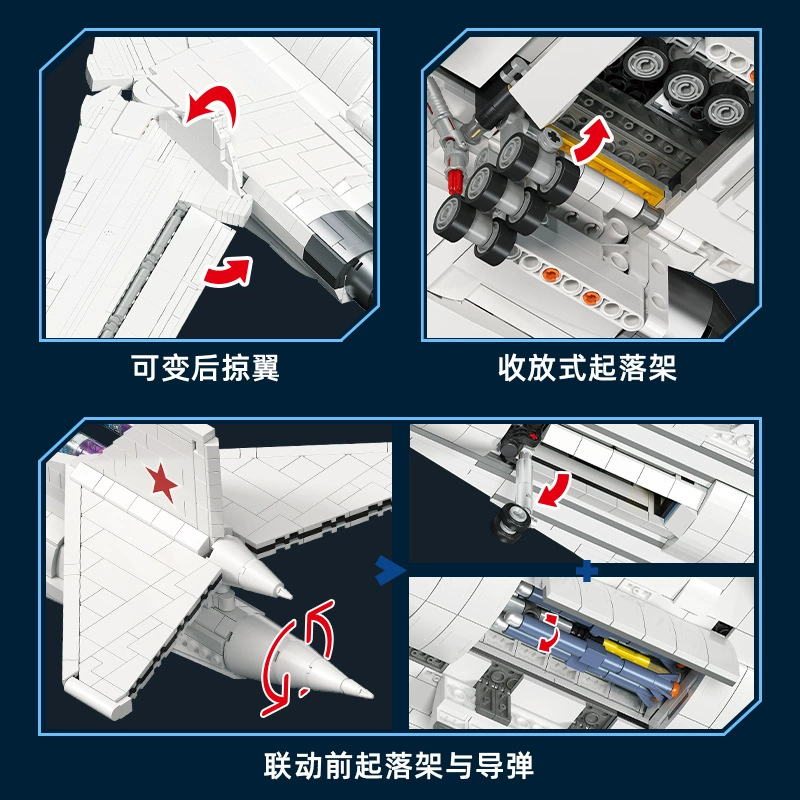 可变后掠翼

收放式起落架

联动前起落架与导弹