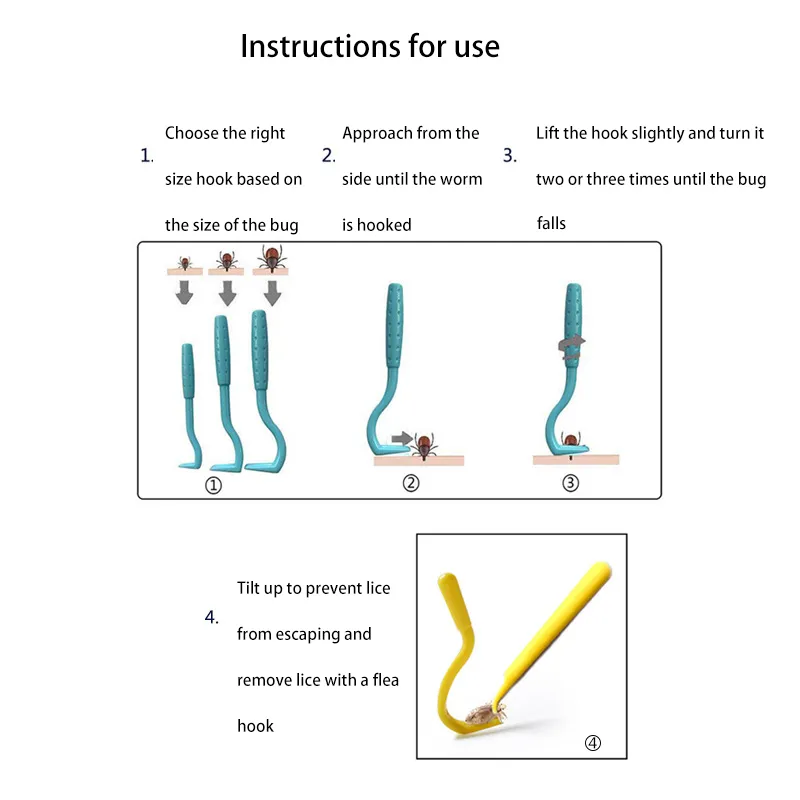 Instructions for use

1. Choose the right size hook based on the size of the bug

2. Approach from the side until the worm is hooked

3. Lift the hook slightly and turn it two or three times until the bug falls

①

②

③

4. Tilt up to prevent lice from escaping and remove lice with a flea hook

④