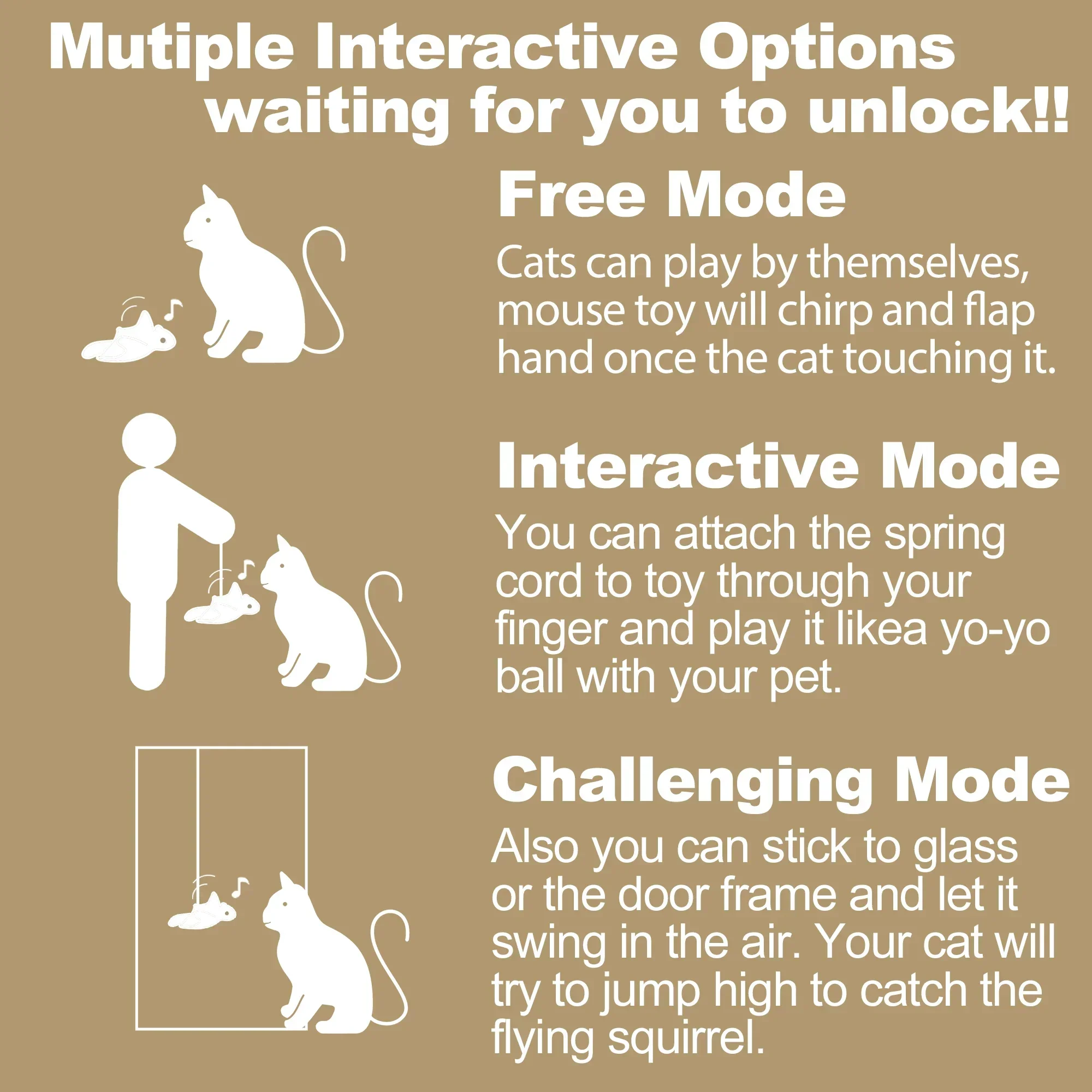 Mutiple Interactive Options waiting for you to unlock!!

Free Mode

Cats can play by themselves, mouse toy will chirp and flap hand once the cat touching it.

Interactive Mode

You can attach the spring cord to toy through your finger and play it likea yo-yo ball with your pet.

Challenging Mode

Also you can stick to glass or the door frame and let it swing in the air. Your cat will try to jump high to catch the flying squirrel.