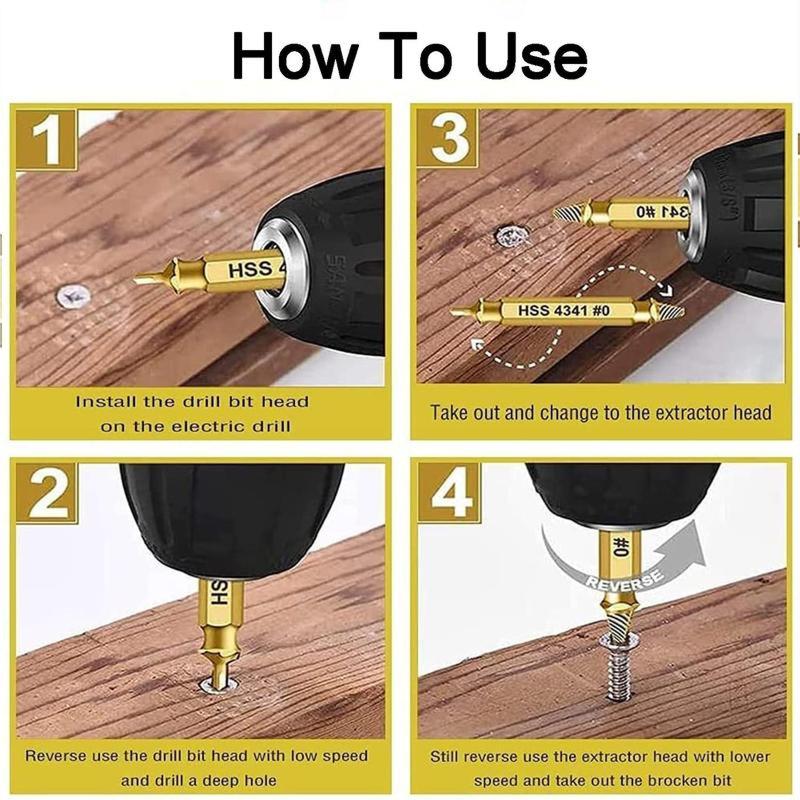 How To Use

1

HSS 4

Install the drill bit head on the electric drill

3

341 #0

HSS 4341 #0

Take out and change to the extractor head

2

HS

Reverse use the drill bit head with low speed and drill a deep hole

4

#0

REVERSE

Still reverse use the extractor head with lower speed and take out the brocken bit