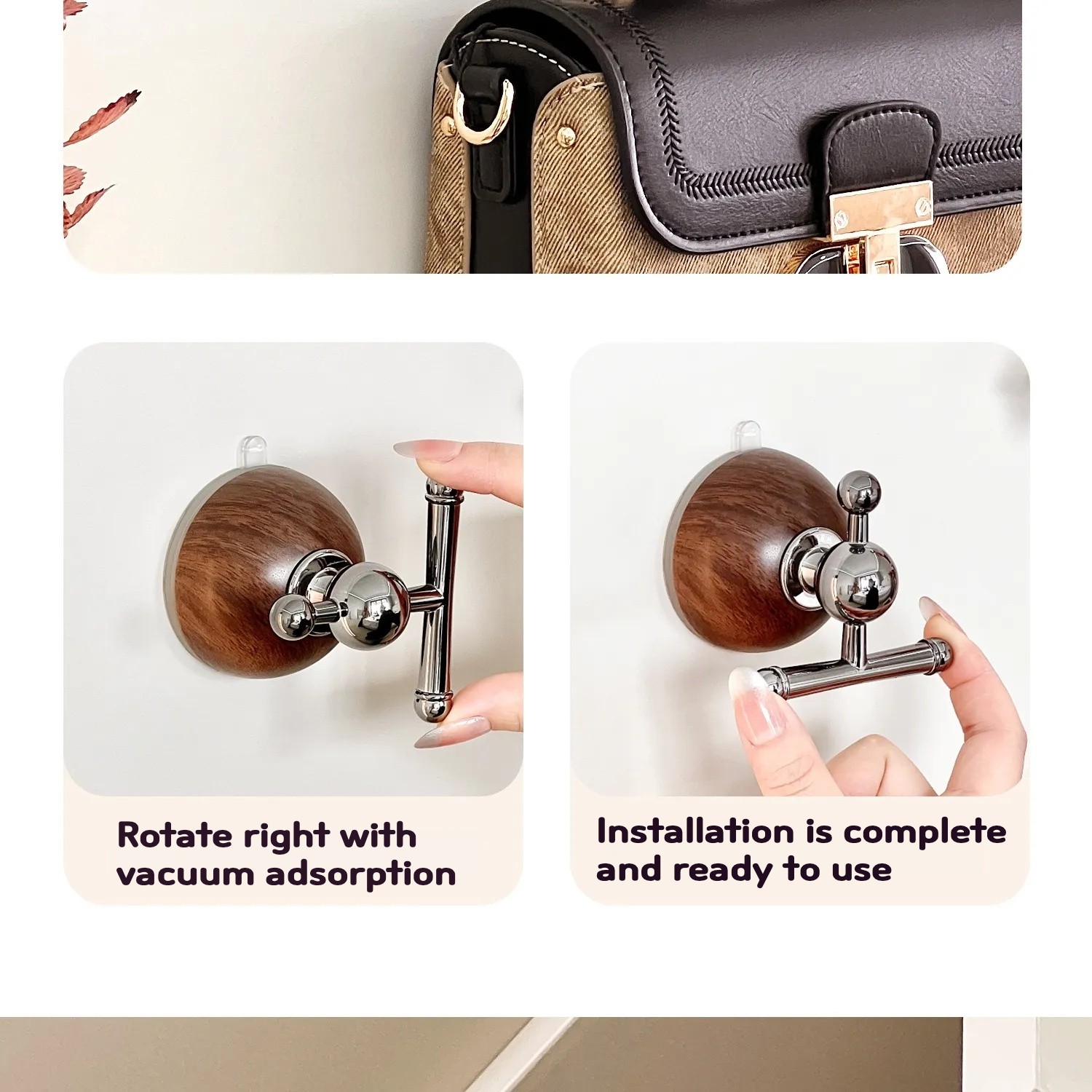 Rotate right with vacuum adsorption

Installation is complete and ready to use