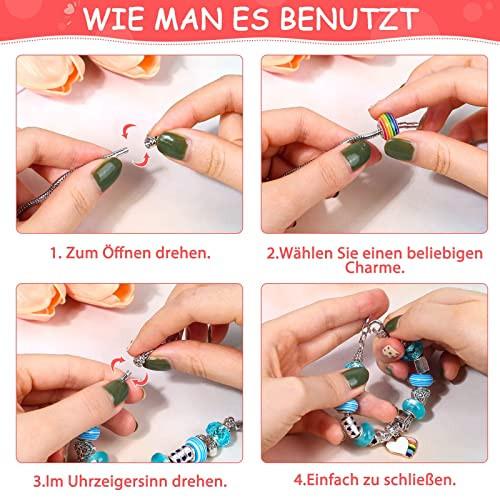 WIE MAN ES BENUTZT

1. Zum Öffnen drehen.

2.Wählen Sie einen beliebigen Charme.

3.Im Uhrzeigersinn drehen.

4.Einfach zu schließen.