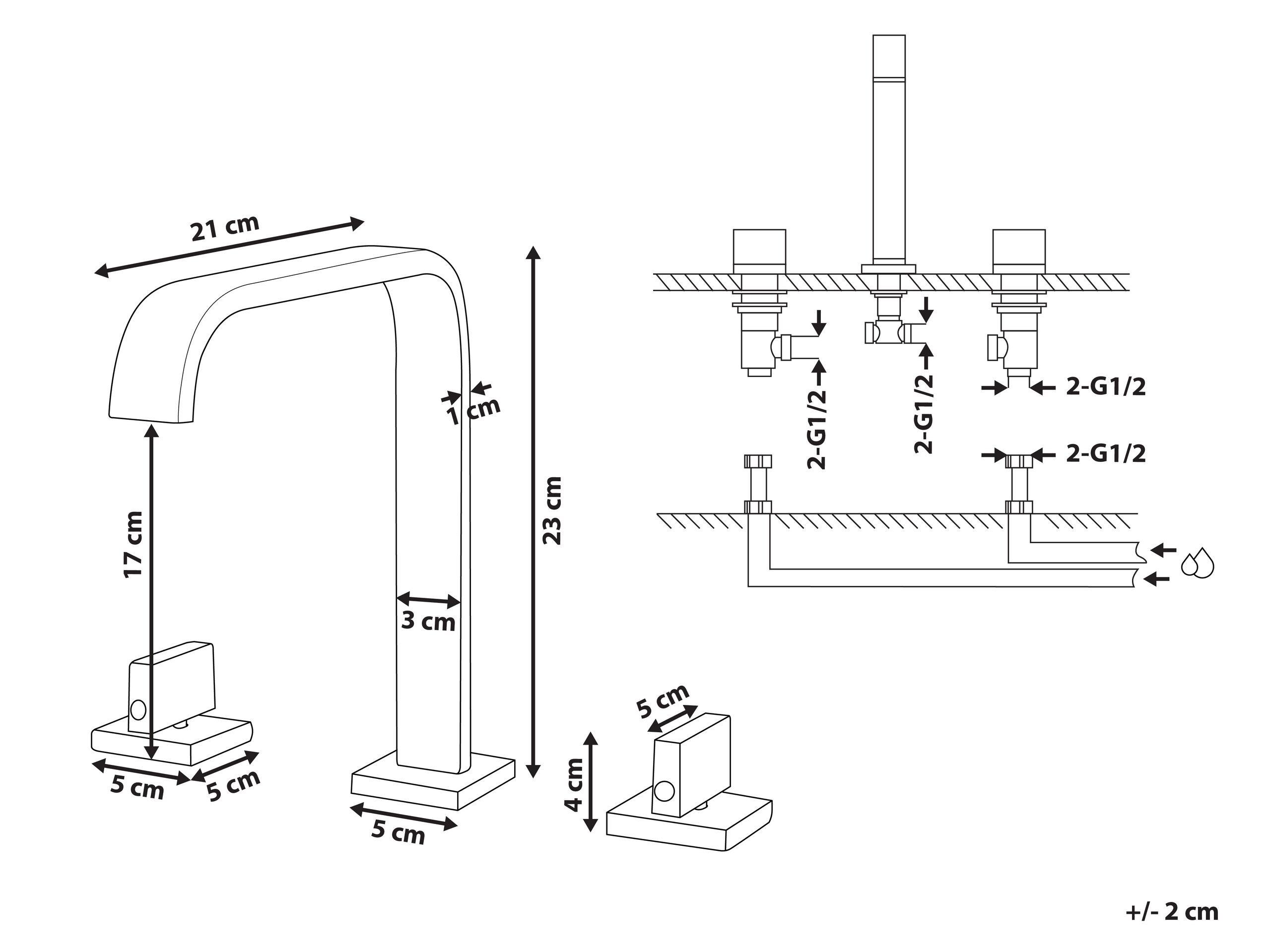 21 cm
1 cm
17 cm
23 cm
3 cm
5 cm
5 cm
5 cm
5 cm
4 cm
2-G1/2
2-G1/2
2-G1/2
2-G1/2
+/- 2 cm