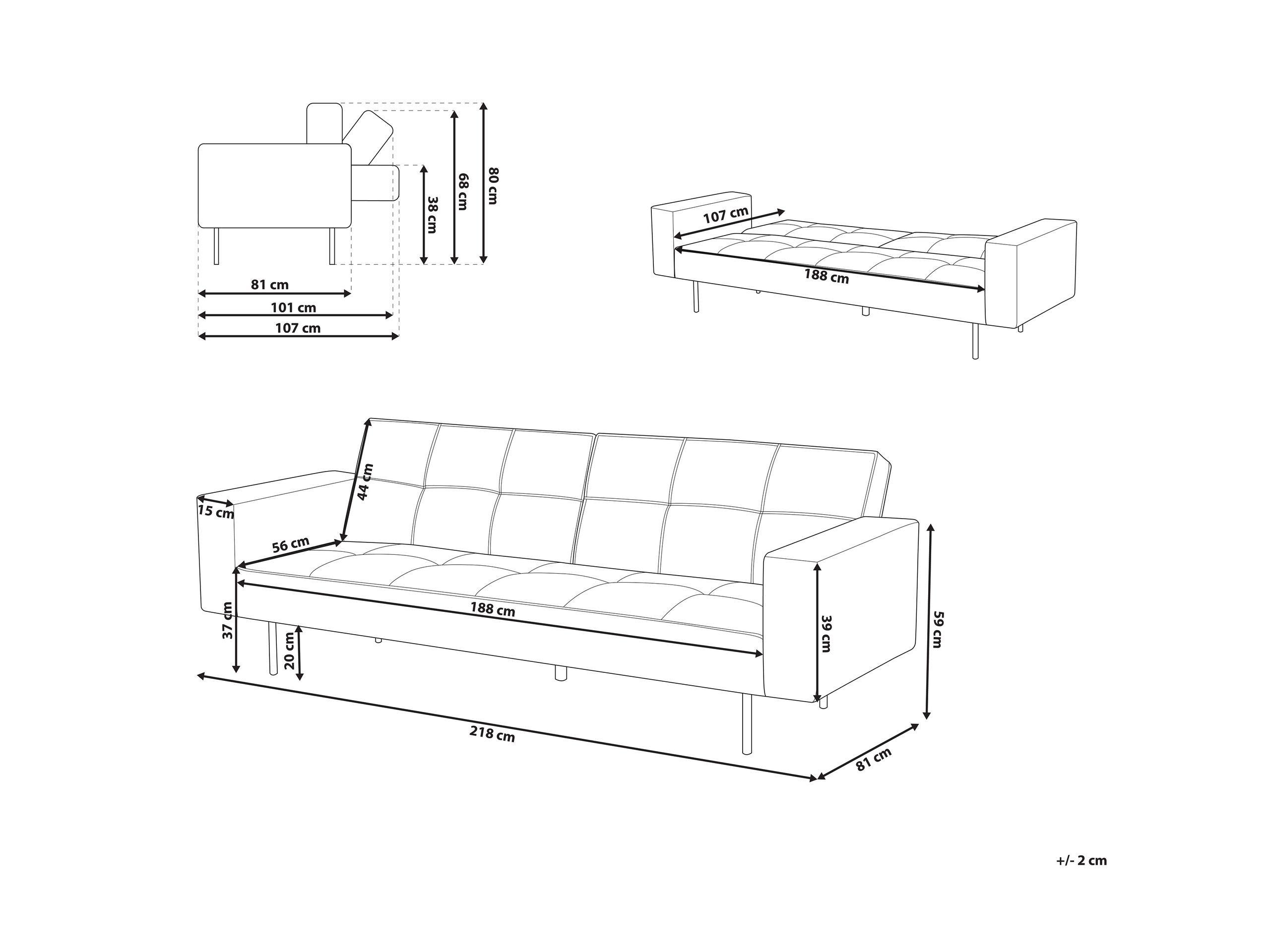 38 cm
68 cm
80 cm
81 cm
101 cm
107 cm

107 cm
188 cm

44 cm
15 cm
56 cm
188 cm
37 cm
20 cm
39 cm
59 cm
218 cm
81 cm

+/- 2 cm