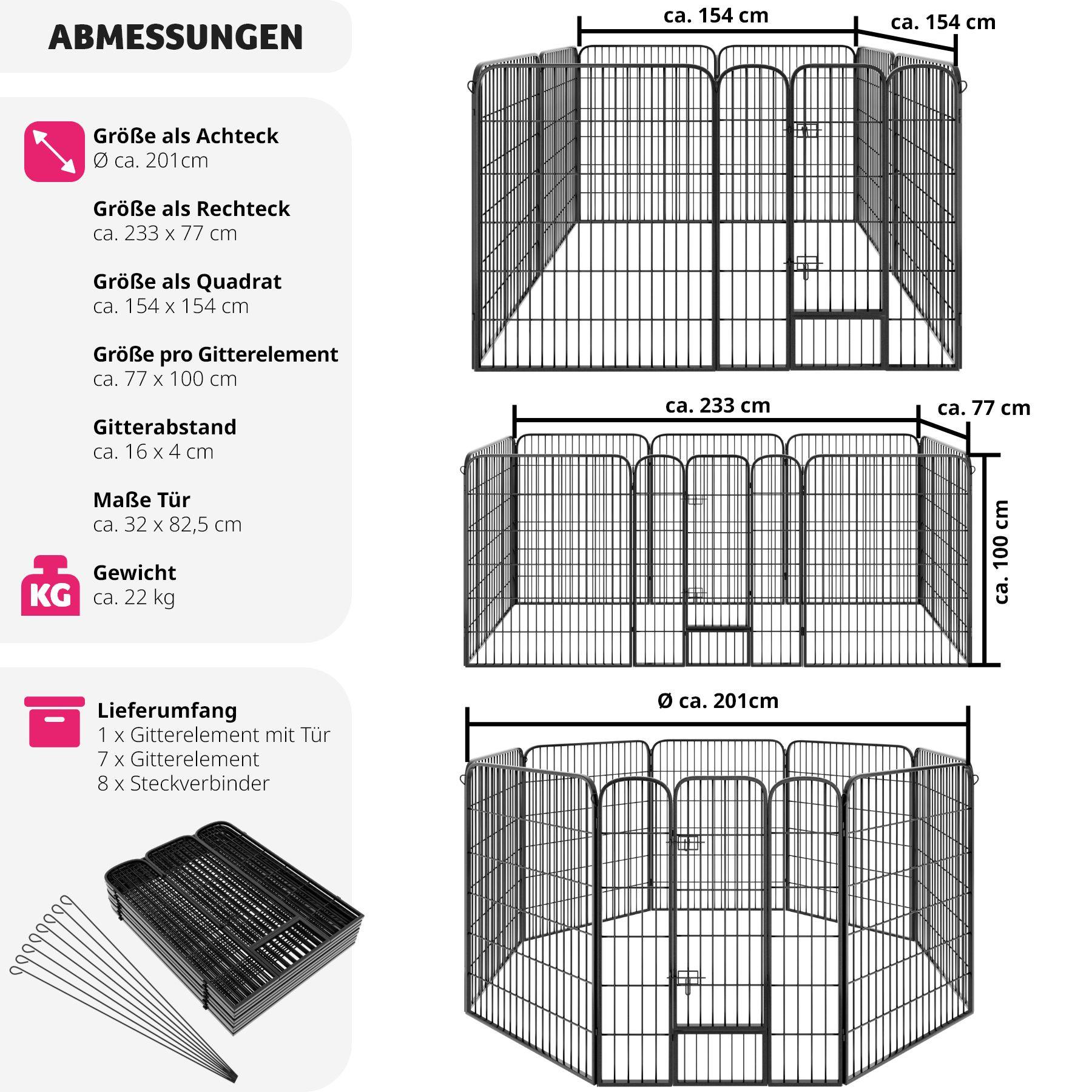 ABMESSUNGEN

Größe als Achteck
Ø ca. 201cm

Größe als Rechteck
ca. 233 x 77 cm

Größe als Quadrat
ca. 154 x 154 cm

Größe pro Gitterelement
ca. 77 x 100 cm

Gitterabstand
ca. 16 x 4 cm

Maße Tür
ca. 32 x 82,5 cm

KG
Gewicht
ca. 22 kg

Lieferumfang
1 x Gitterelement mit Tür
7 x Gitterelement
8 x Steckverbinder

ca. 154 cm
ca. 154 cm

ca. 233 cm
ca. 77 cm
ca. 100 cm

Ø ca. 201cm