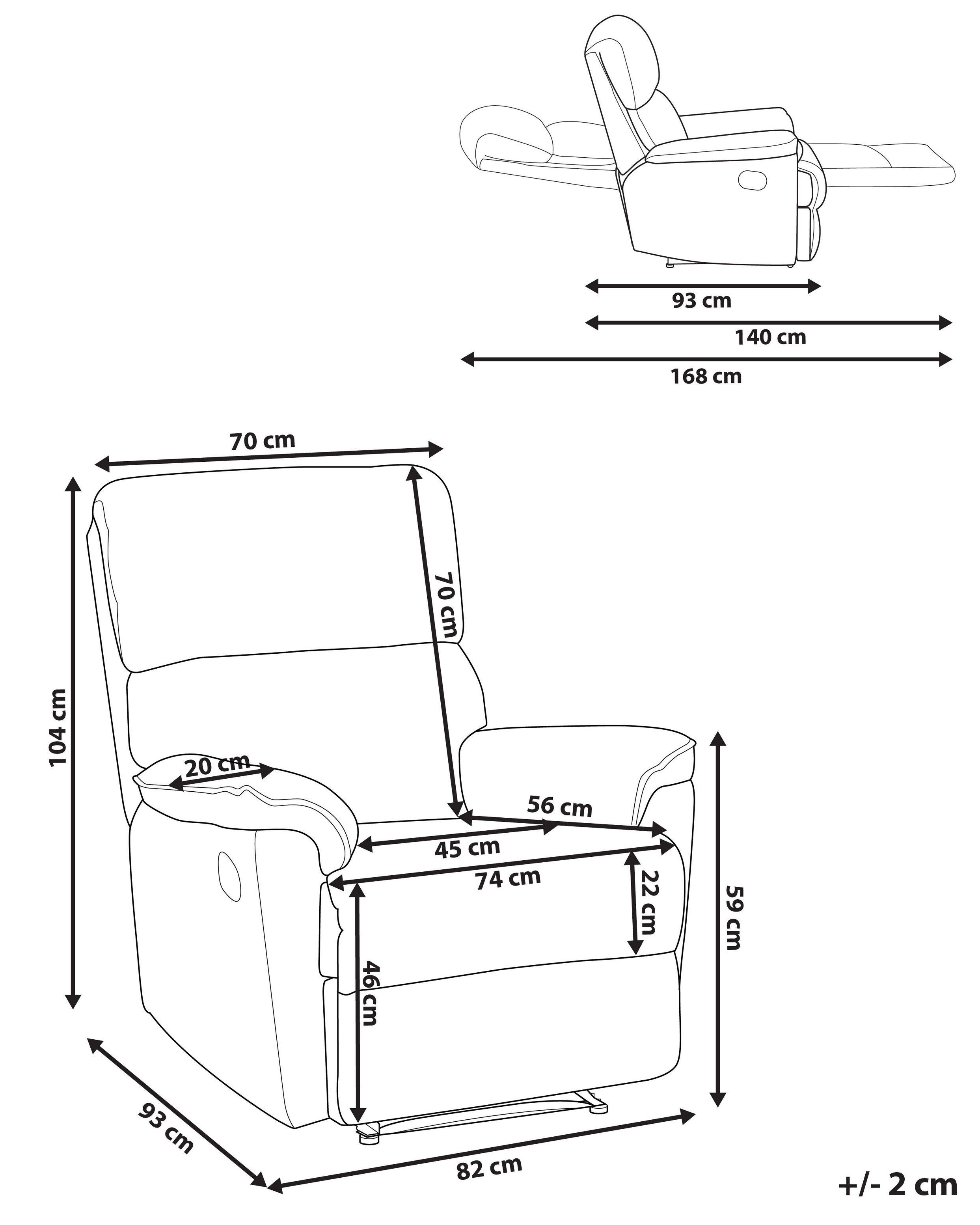 93 cm
140 cm
168 cm
70 cm
104 cm
70 cm
20 cm
56 cm
45 cm
74 cm
22 cm
59 cm
46 cm
93 cm
82 cm
+/- 2 cm