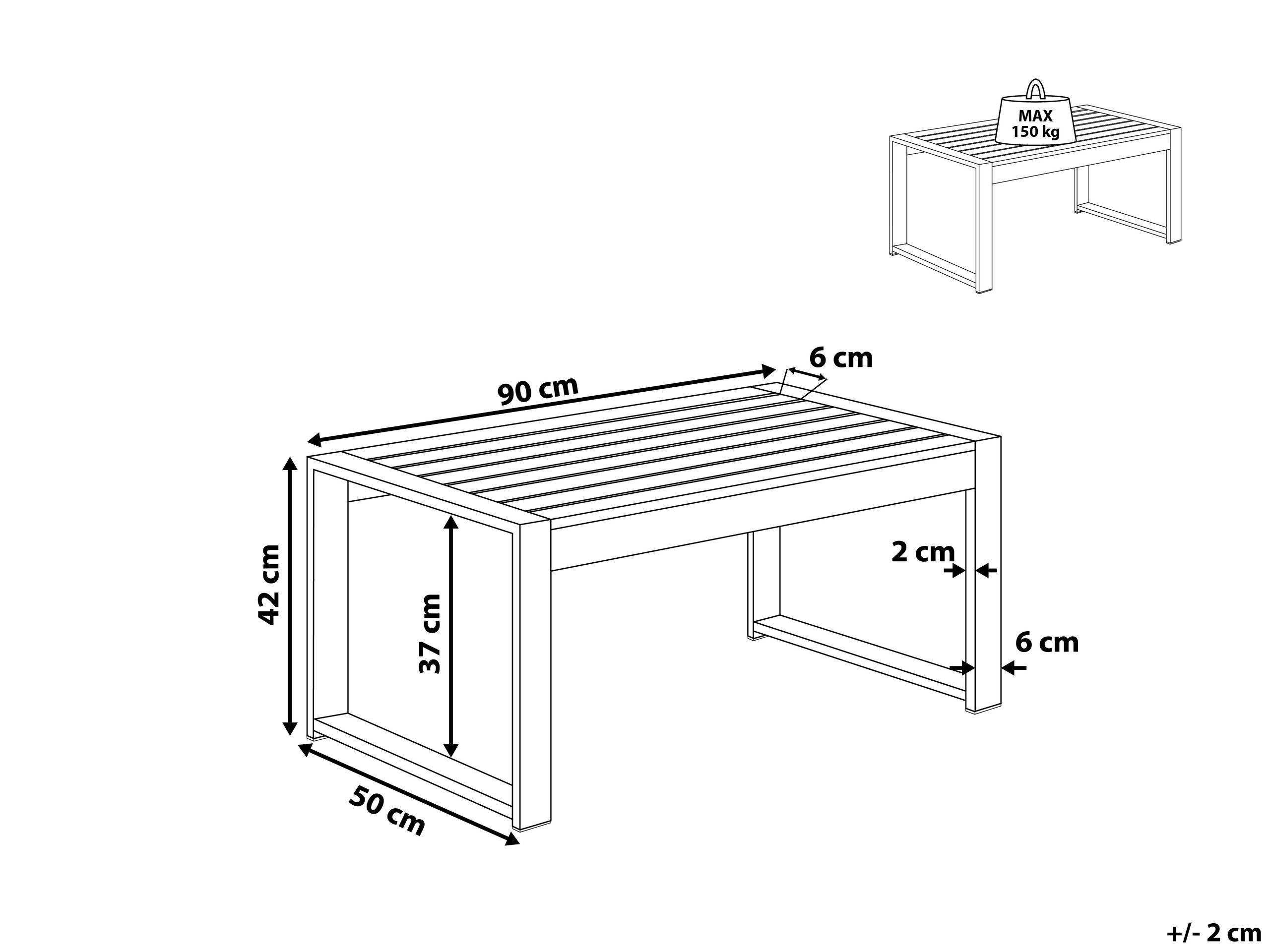 MAX
150 kg

90 cm

6 cm

42 cm

37 cm

2 cm

6 cm

50 cm

+/- 2 cm