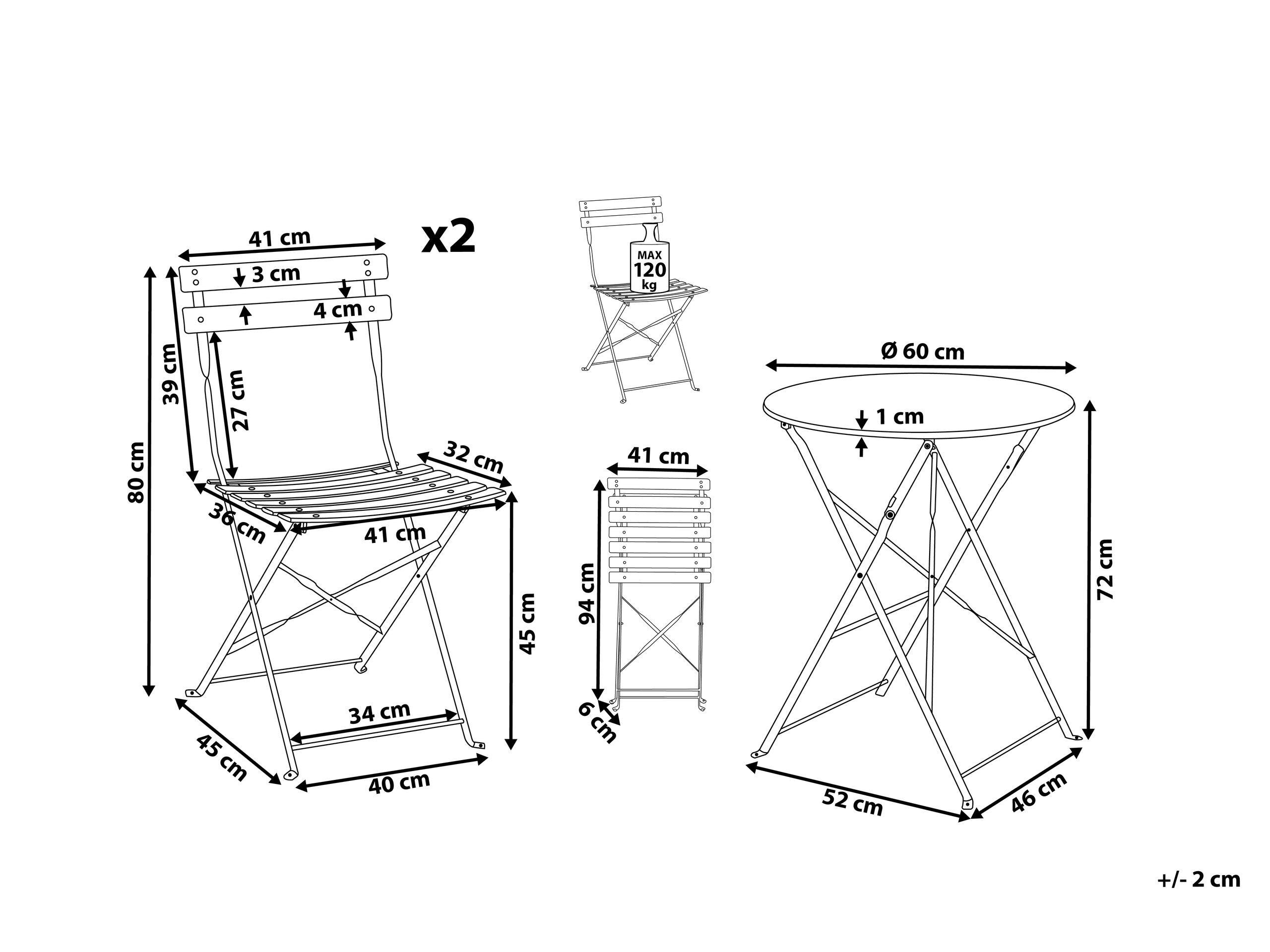 41 cm

x2

3 cm

4 cm

39 cm

27 cm

80 cm

32 cm

36 cm

41 cm

45 cm

34 cm

45 cm

40 cm

MAX
120
kg

41 cm

94 cm

6 cm

Ø 60 cm

1 cm

72 cm

52 cm

46 cm

+/- 2 cm