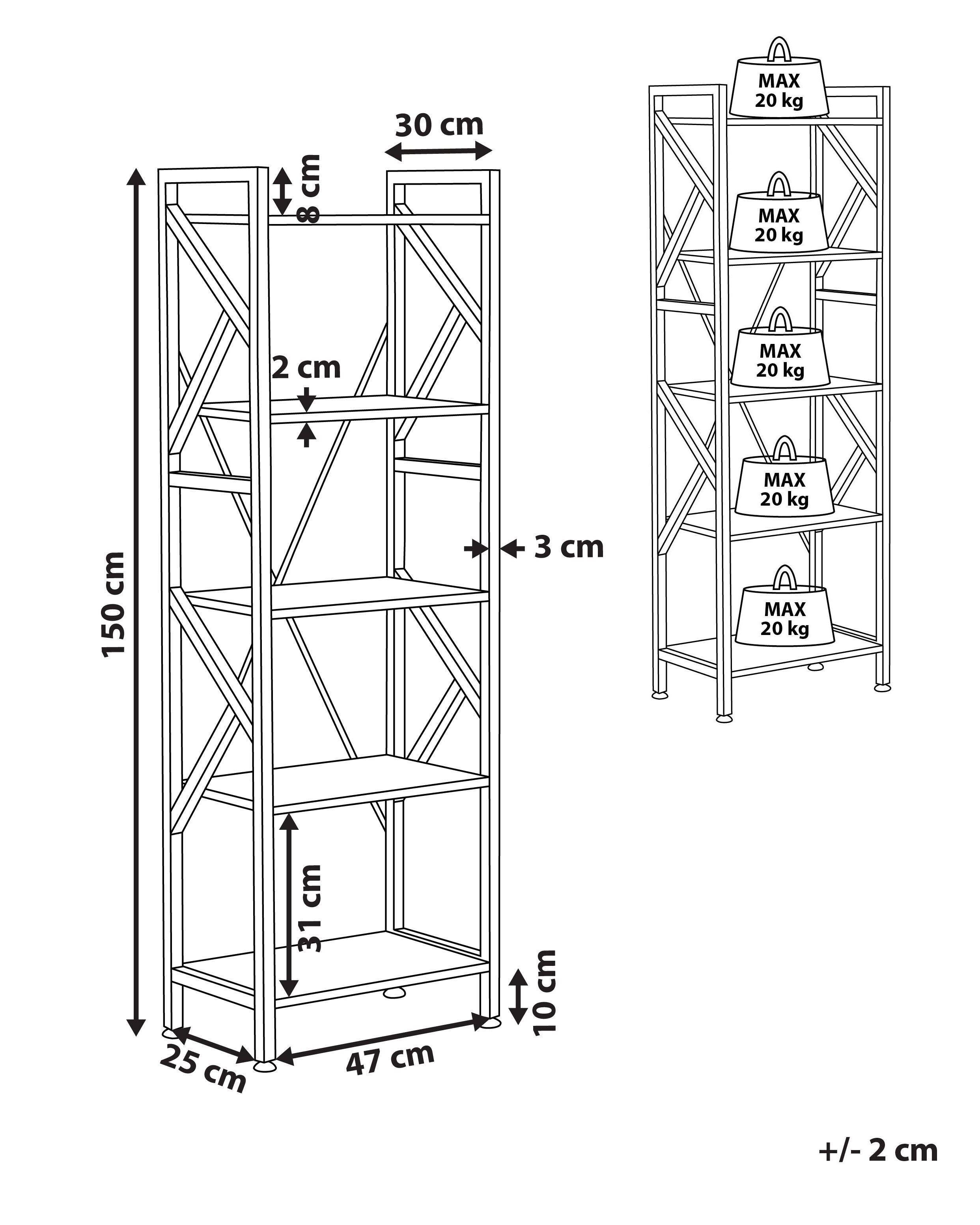 30 cm
8 cm
2 cm
150 cm
3 cm
31 cm
10 cm
25 cm
47 cm

MAX
20 kg

MAX
20 kg

MAX
20 kg

MAX
20 kg

MAX
20 kg

+/- 2 cm