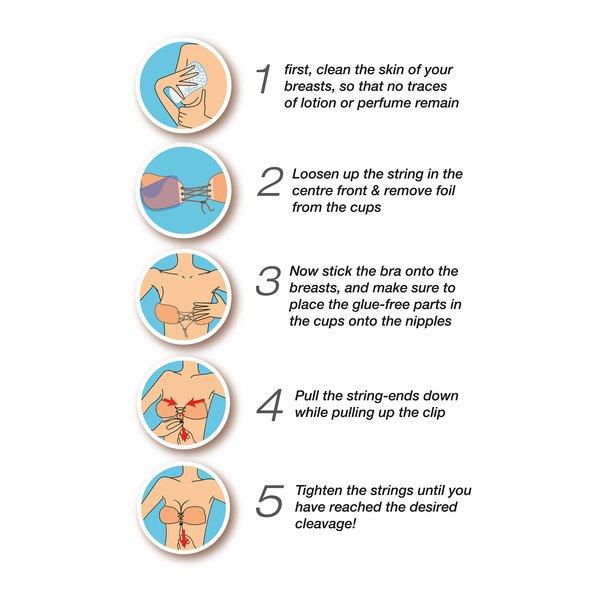 1 first, clean the skin of your breasts, so that no traces of lotion or perfume remain

2 Loosen up the string in the centre front & remove foil from the cups

3 Now stick the bra onto the breasts, and make sure to place the glue-free parts in the cups onto the nipples

4 Pull the string-ends down while pulling up the clip

5 Tighten the strings until you have reached the desired cleavage!