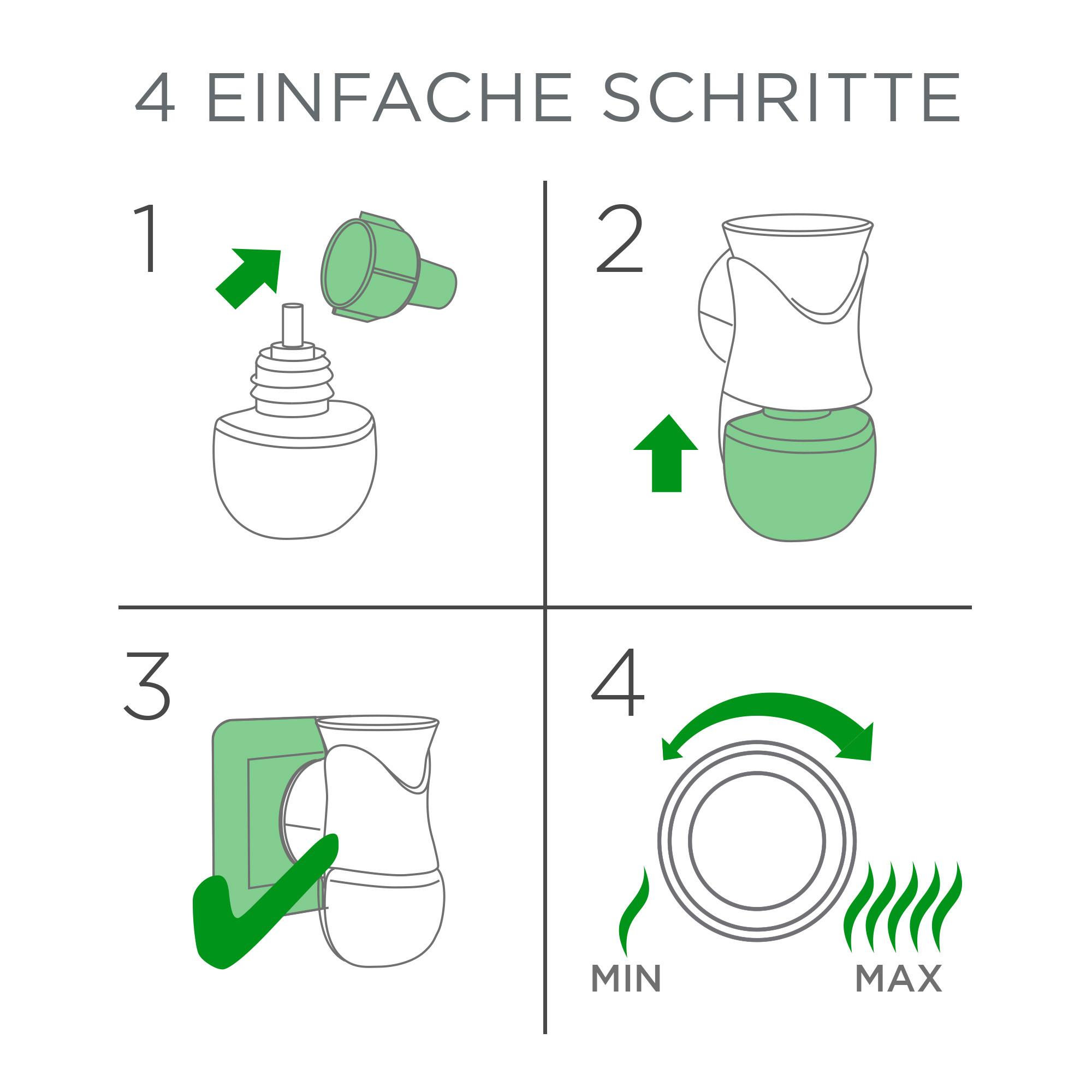 4 EINFACHE SCHRITTE

1

2

3

4

MIN

MAX