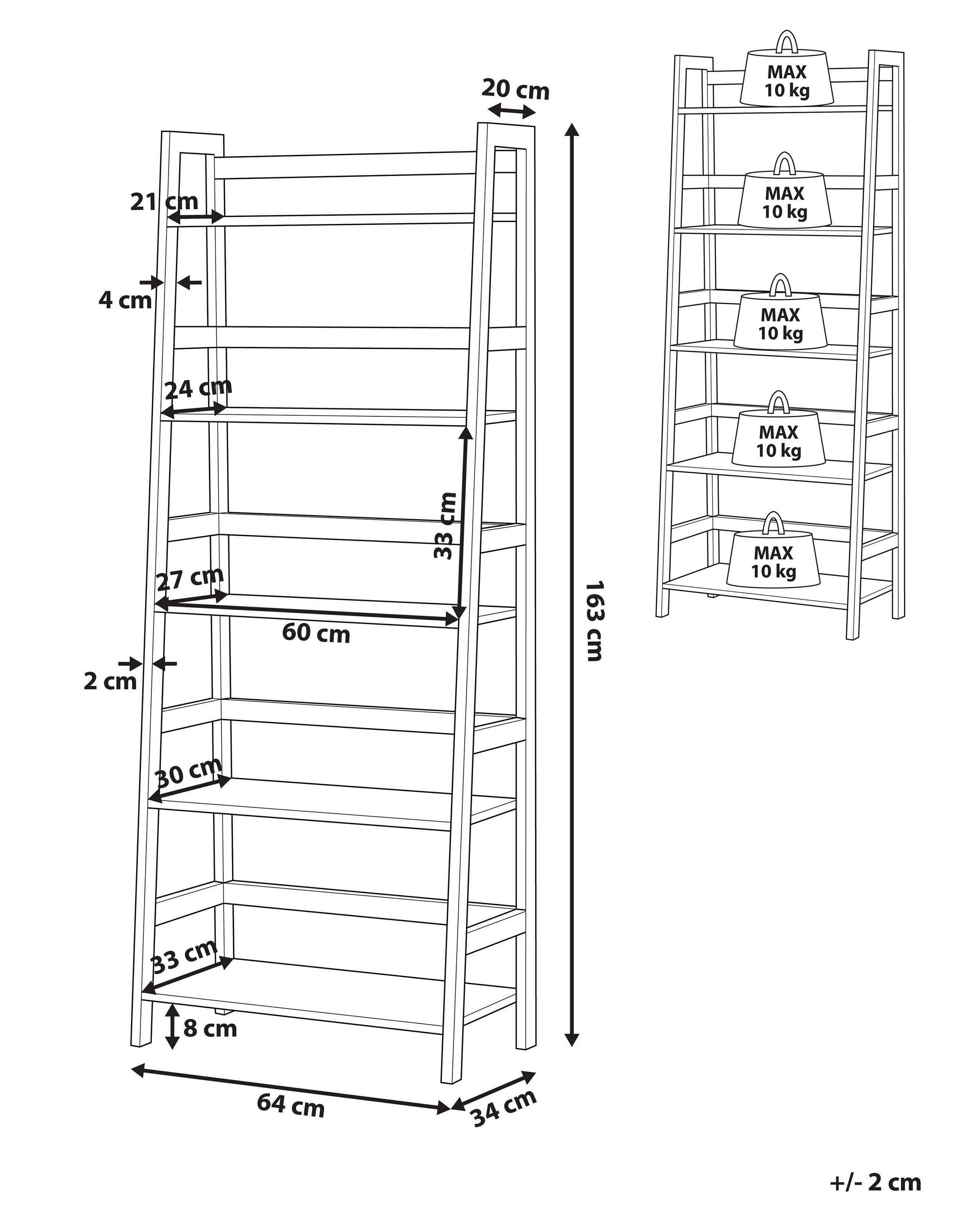 20 cm

21 cm

4 cm

24 cm

33 cm

27 cm

60 cm

2 cm

30 cm

33 cm

8 cm

64 cm

34 cm

163 cm

MAX 10 kg

MAX 10 kg

MAX 10 kg

MAX 10 kg

MAX 10 kg

+/- 2 cm