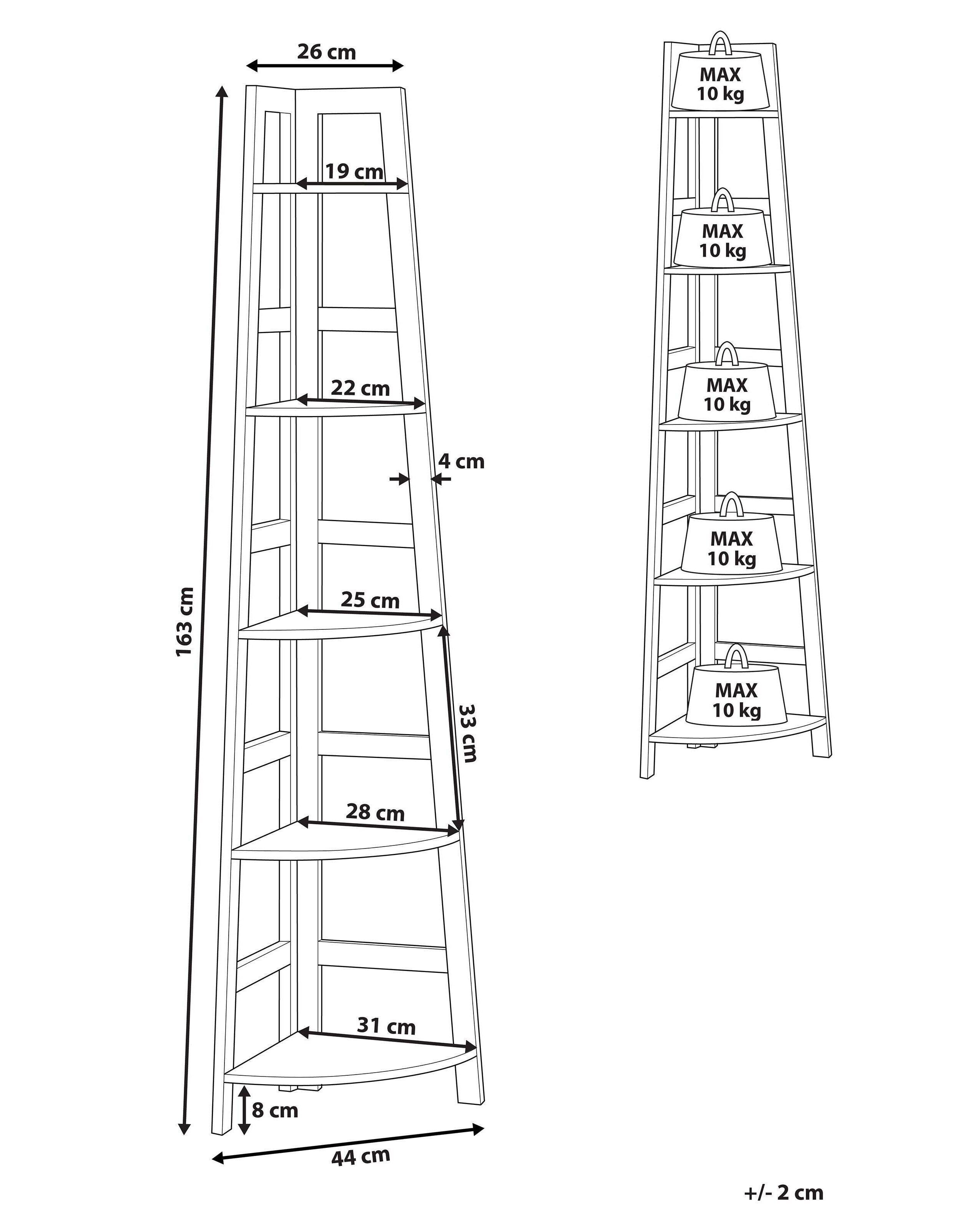 26 cm
19 cm
22 cm
4 cm
163 cm
25 cm
33 cm
28 cm
31 cm
8 cm
44 cm

MAX 10 kg
MAX 10 kg
MAX 10 kg
MAX 10 kg
MAX 10 kg

+/- 2 cm