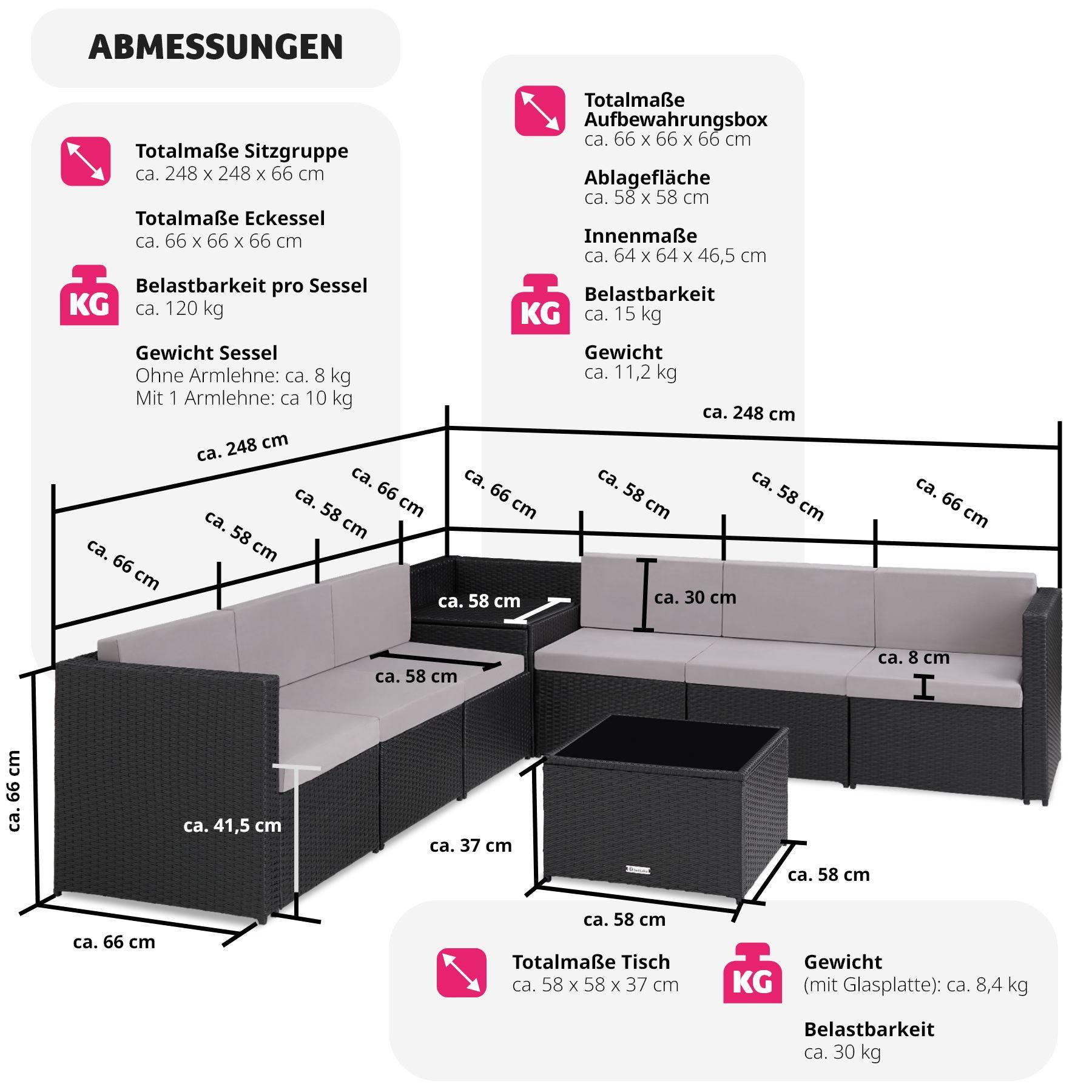 ABMESSUNGEN

Totalmaße Sitzgruppe
ca. 248 x 248 x 66 cm

Totalmaße Eckessel
ca. 66 x 66 x 66 cm

KG

Belastbarkeit pro Sessel
ca. 120 kg

Gewicht Sessel
Ohne Armlehne: ca. 8 kg
Mit 1 Armlehne: ca 10 kg

Totalmaße Aufbewahrungsbox
ca. 66 x 66 x 66 cm

Ablagefläche
ca. 58 x 58 cm

Innenmaße
ca. 64 x 64 x 46,5 cm

KG

Belastbarkeit
ca. 15 kg

Gewicht
ca. 11,2 kg

ca. 248 cm

ca. 248 cm

ca. 66 cm

ca. 58 cm

ca. 58 cm

ca. 66 cm

ca. 66 cm

ca. 58 cm

ca. 58 cm

ca. 66 cm

ca. 58 cm

ca. 30 cm

ca. 58 cm

ca. 8 cm

ca. 66 cm

ca. 41,5 cm

ca. 37 cm

ca. 58 cm

ca. 58 cm

ca. 66 cm

Totalmaße Tisch
ca. 58 x 58 x 37 cm

KG

Gewicht
(mit Glasplatte): ca. 8,4 kg

Belastbarkeit
ca. 30 kg