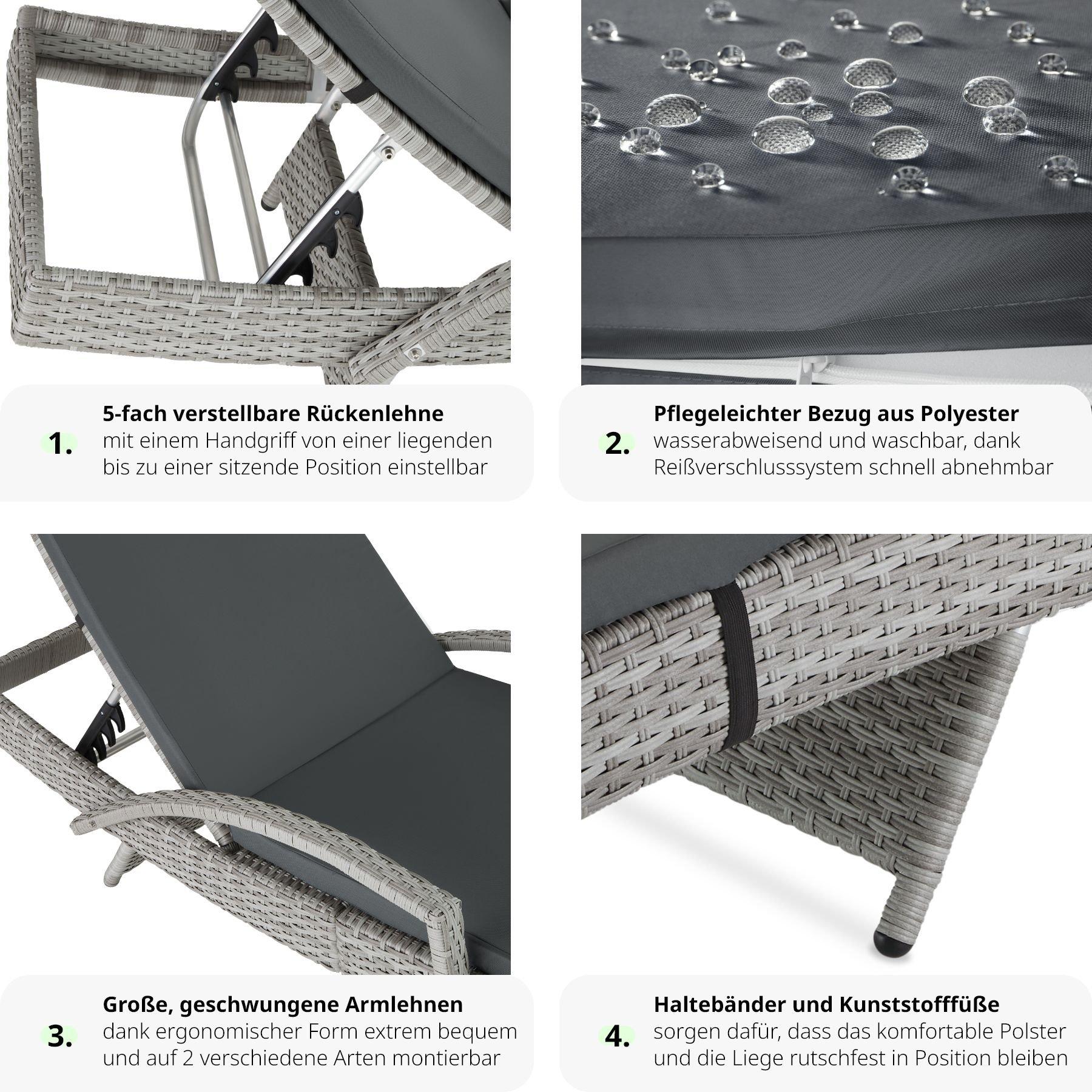 1.

5-fach verstellbare Rückenlehne
mit einem Handgriff von einer liegenden bis zu einer sitzende Position einstellbar

2.

Pflegeleichter Bezug aus Polyester
wasserabweisend und waschbar, dank Reißverschlusssystem schnell abnehmbar

3.

Große, geschwungene Armlehnen
dank ergonomischer Form extrem bequem und auf 2 verschiedene Arten montierbar

4.

Haltebänder und Kunststofffüße
sorgen dafür, dass das komfortable Polster und die Liege rutschfest in Position bleiben