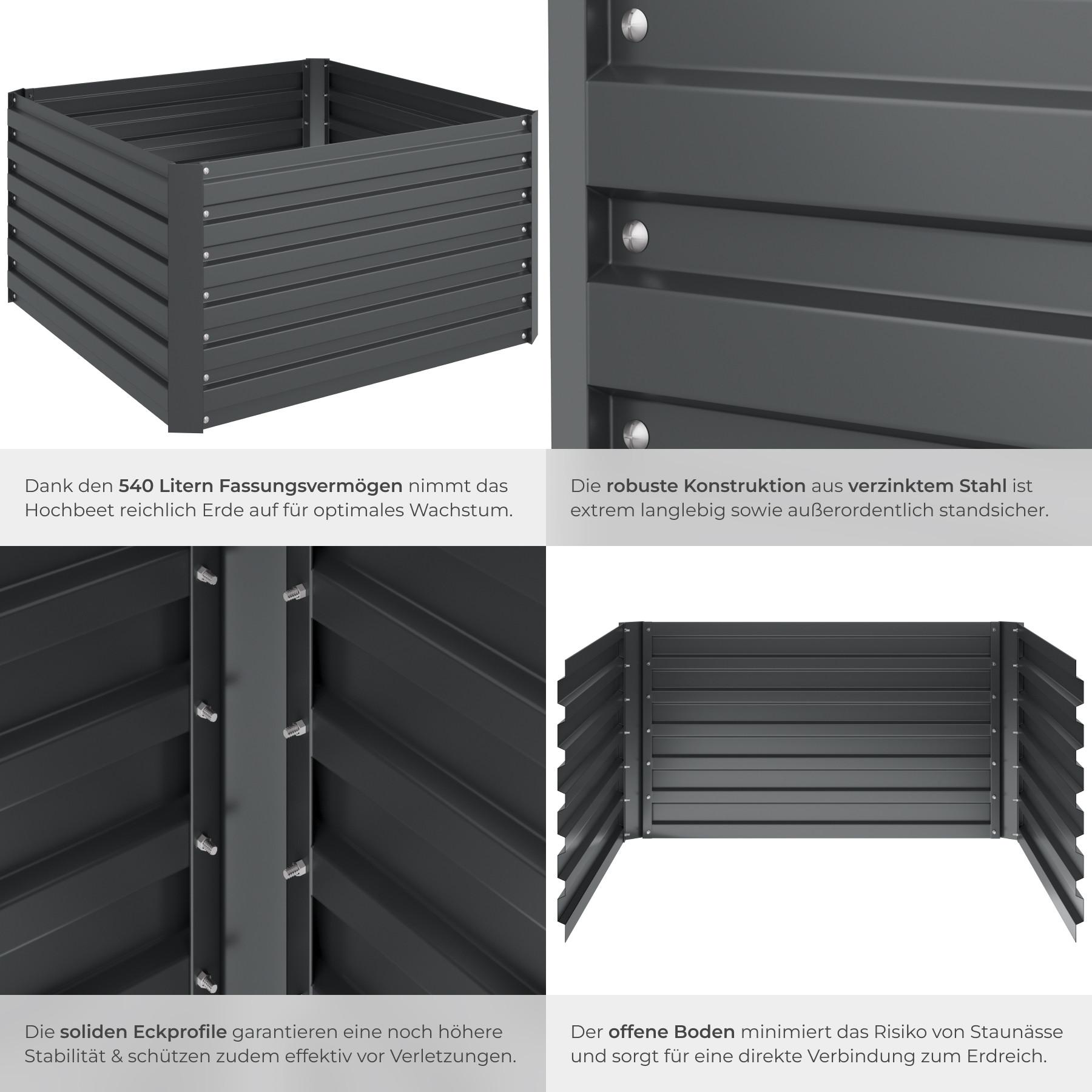 Dank den 540 Litern Fassungsvermögen nimmt das Hochbeet reichlich Erde auf für optimales Wachstum.

Die robuste Konstruktion aus verzinktem Stahl ist extrem langlebig sowie außerordentlich standsicher.

Die soliden Eckprofile garantieren eine noch höhere Stabilität & schützen zudem effektiv vor Verletzungen.

Der offene Boden minimiert das Risiko von Staunässe und sorgt für eine direkte Verbindung zum Erdreich.