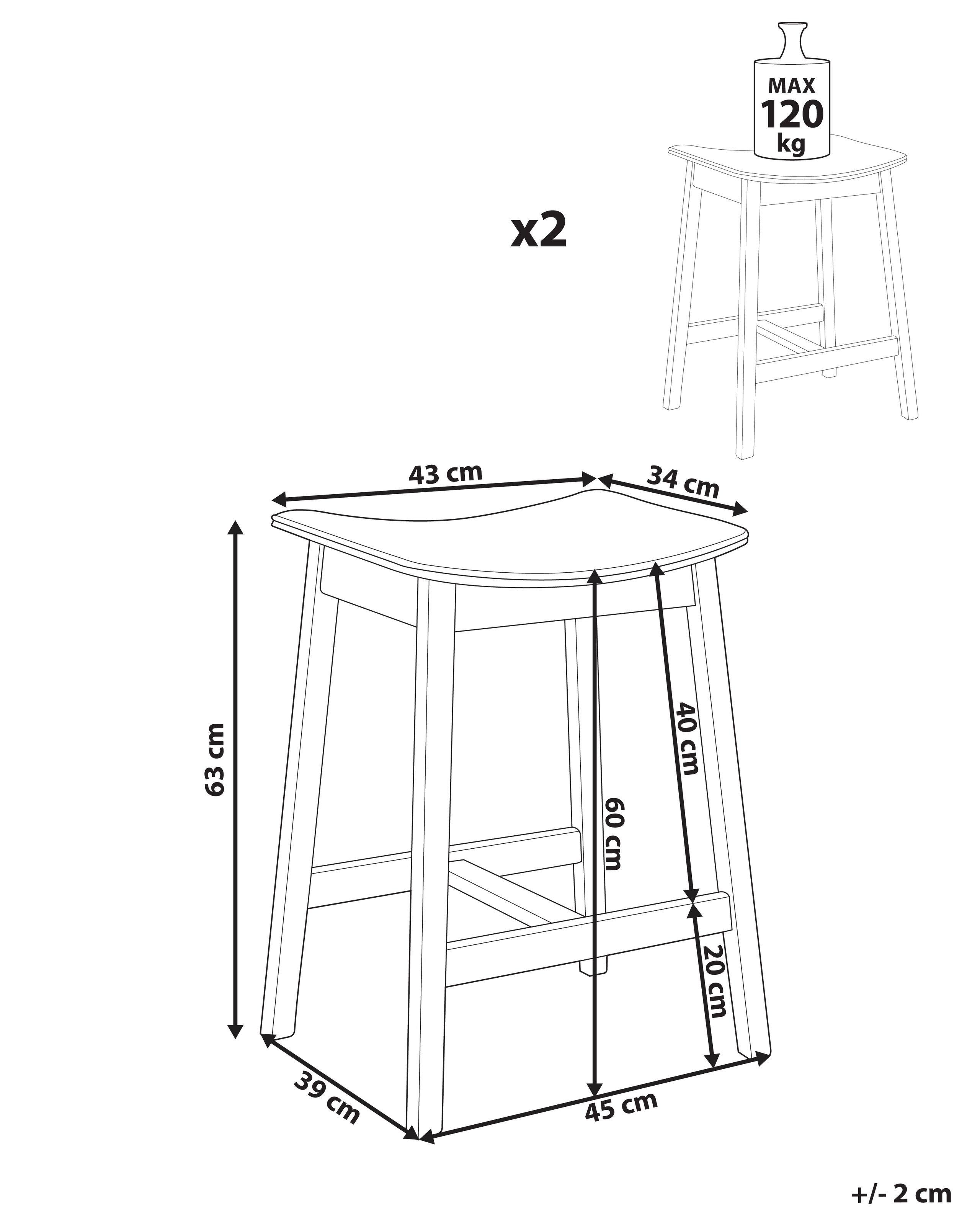 MAX
120
kg

x2

43 cm

34 cm

63 cm

40 cm

60 cm

20 cm

39 cm

45 cm

+/- 2 cm