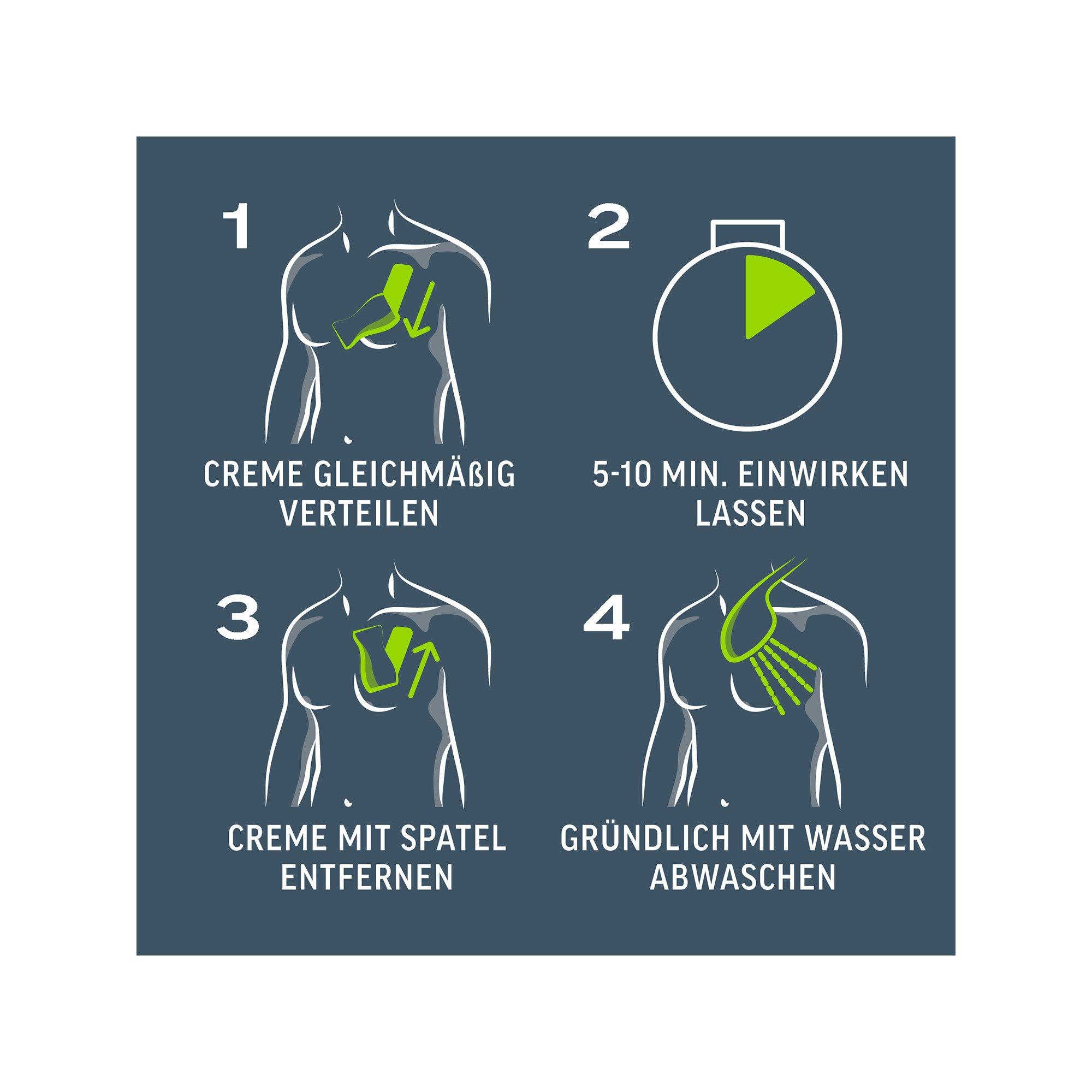 1

CREME GLEICHMÄßIG VERTEILEN

2

5-10 MIN. EINWIRKEN LASSEN

3

CREME MIT SPATEL ENTFERNEN

4

GRÜNDLICH MIT WASSER ABWASCHEN