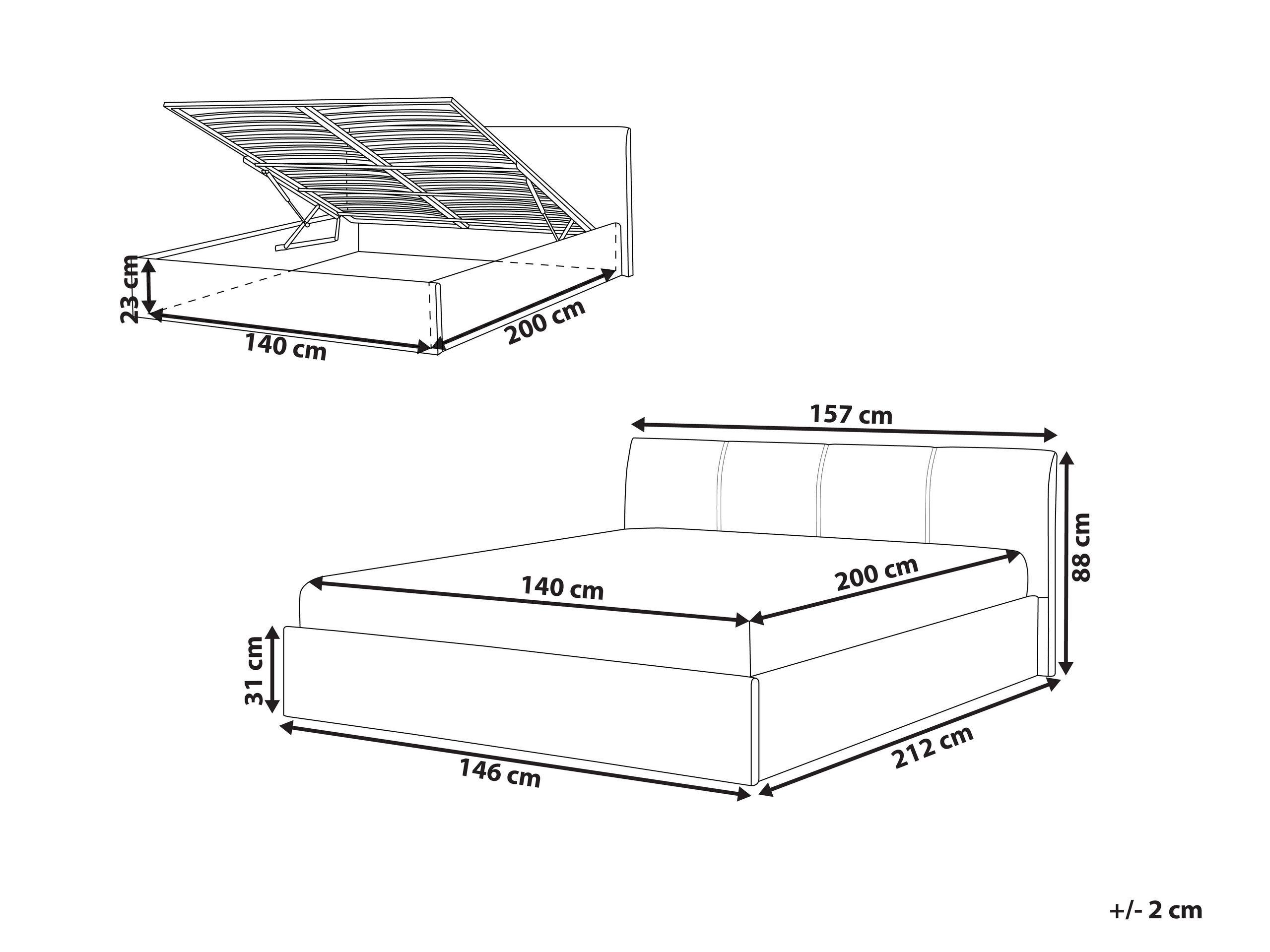 23 cm
140 cm
200 cm

157 cm
88 cm
140 cm
200 cm
31 cm
146 cm
212 cm

+/- 2 cm