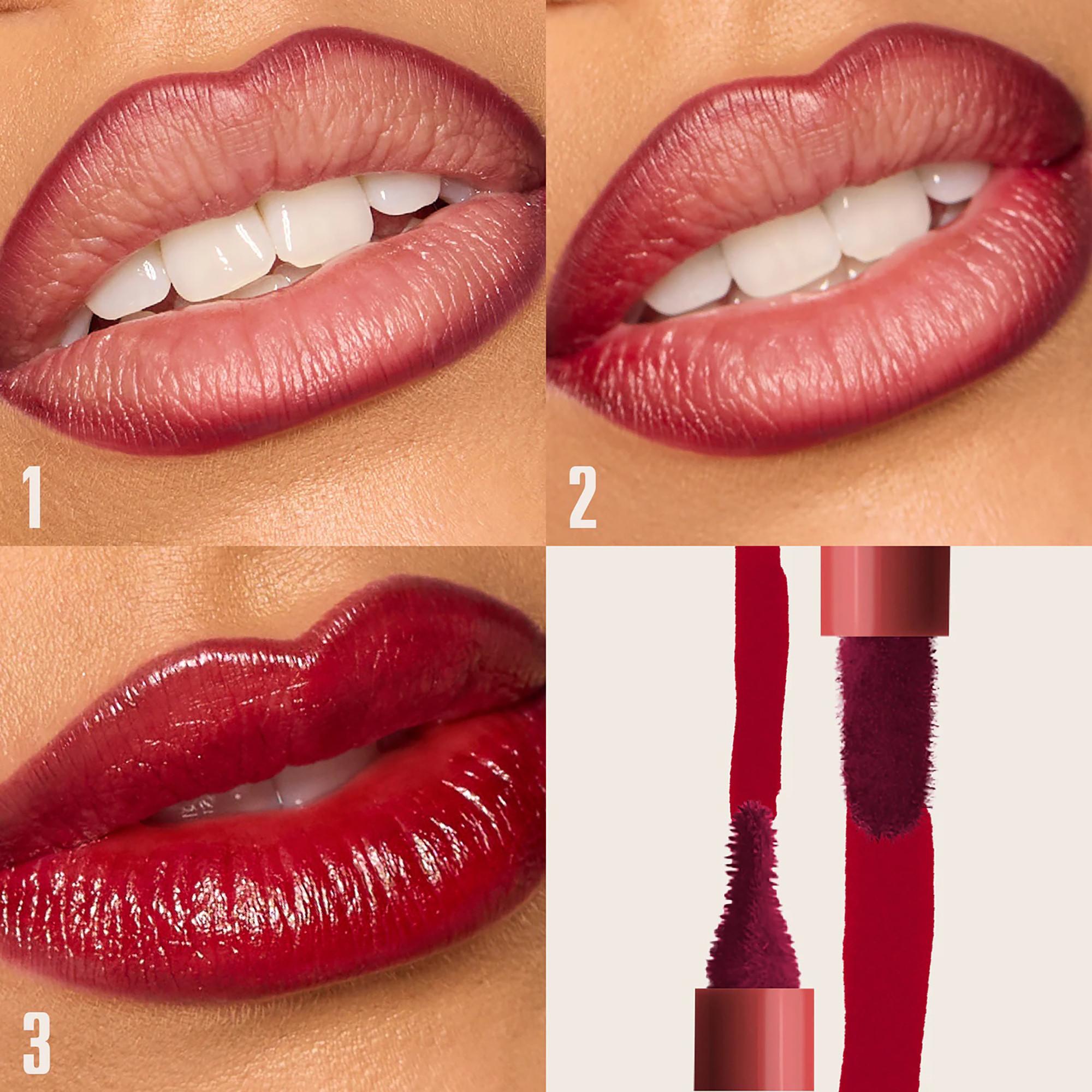 1

2

3