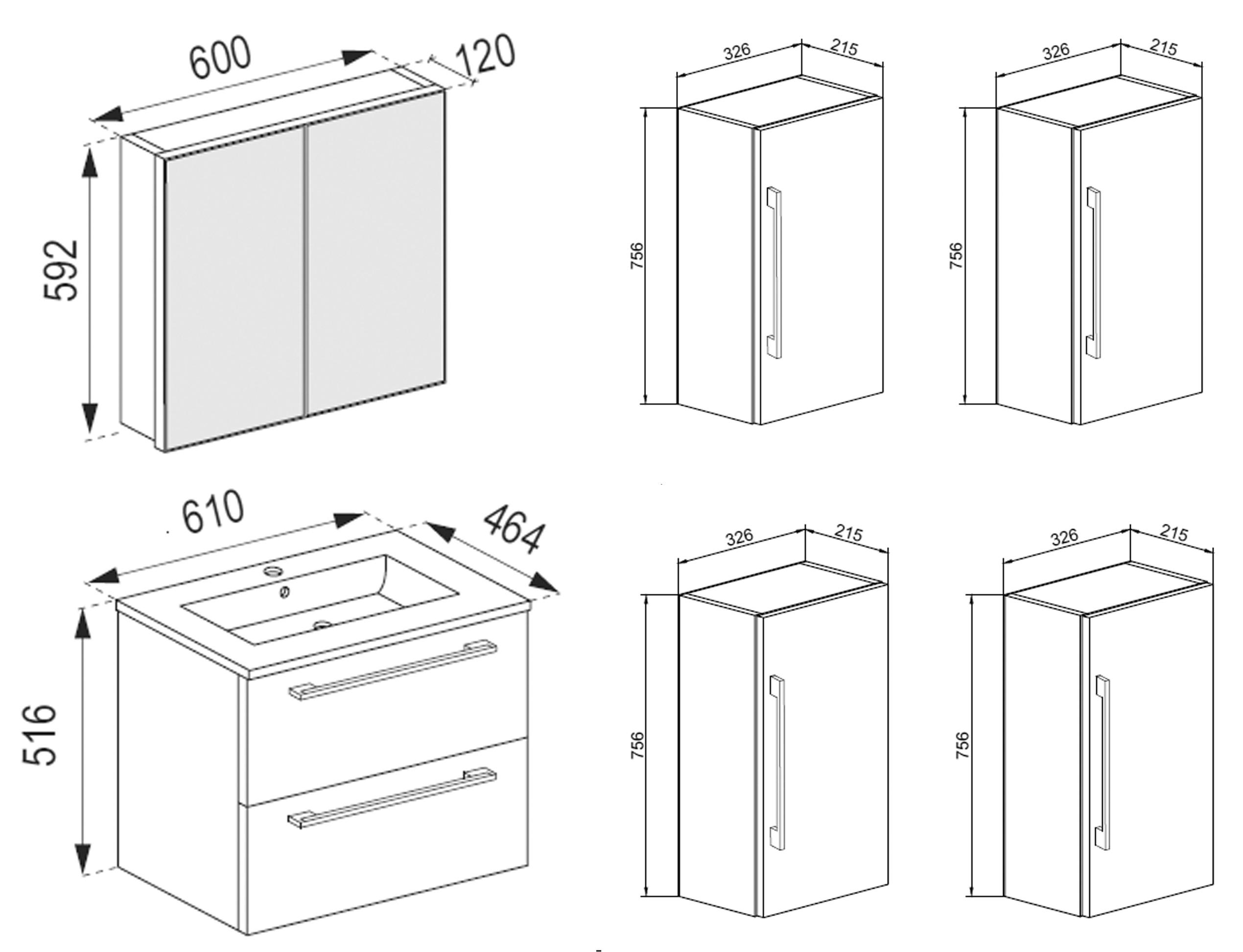 600
120
592

326
215
756

326
215
756

610
464
516

326
215
756

326
215
756