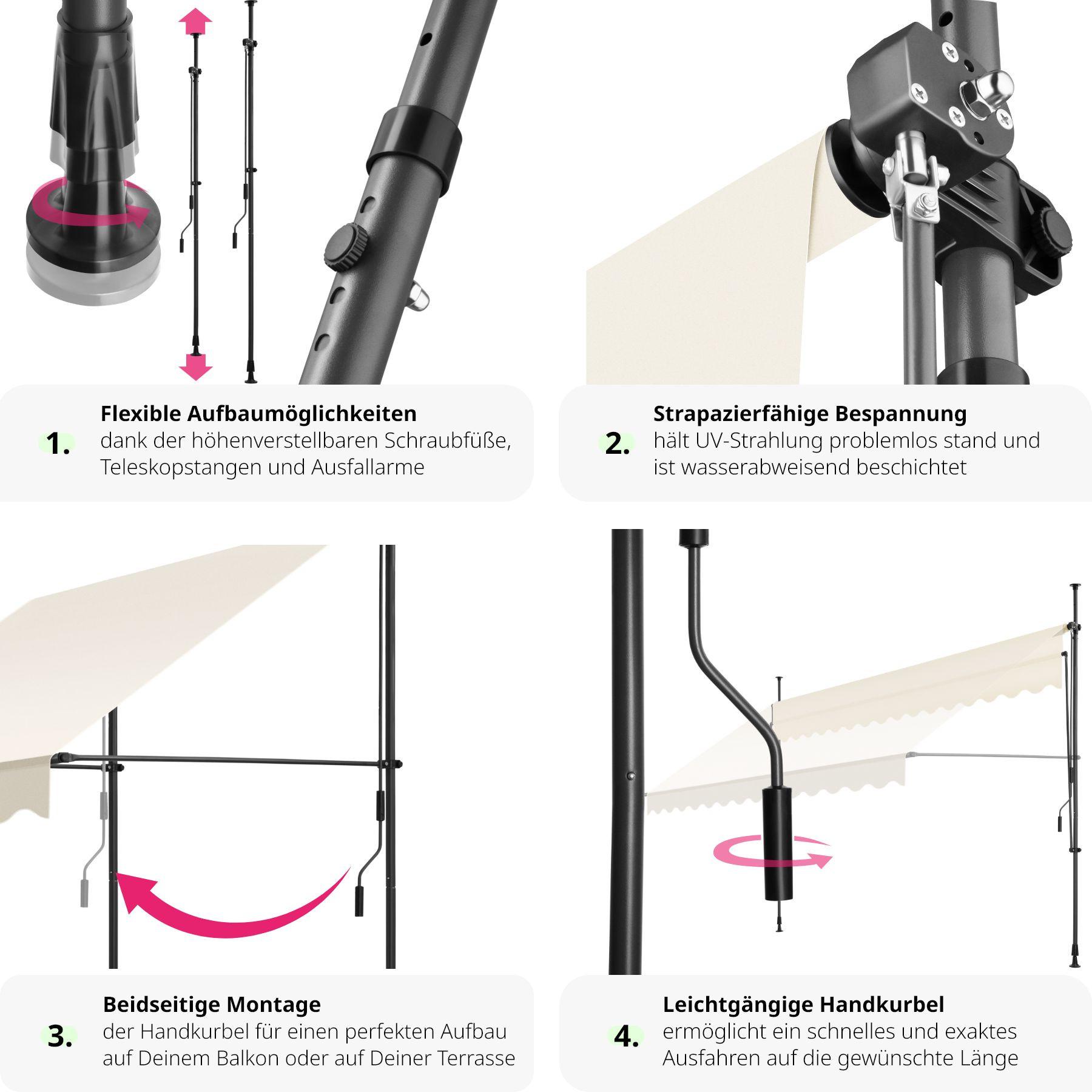 1.
Flexible Aufbaumöglichkeiten
dank der höhenverstellbaren Schraubfüße, Teleskopstangen und Ausfallarme

2.
Strapazierfähige Bespannung
hält UV-Strahlung problemlos stand und ist wasserabweisend beschichtet

3.
Beidseitige Montage
der Handkurbel für einen perfekten Aufbau auf Deinem Balkon oder auf Deiner Terrasse

4.
Leichtgängige Handkurbel
ermöglicht ein schnelles und exaktes Ausfahren auf die gewünschte Länge