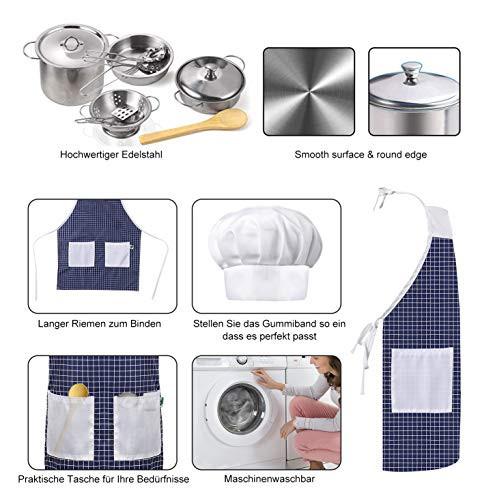 Hochwertiger Edelstahl

Smooth surface & round edge

Langer Riemen zum Binden

Stellen Sie das Gummiband so ein dass es perfekt passt

Praktische Tasche für Ihre Bedürfnisse

Maschinenwaschbar