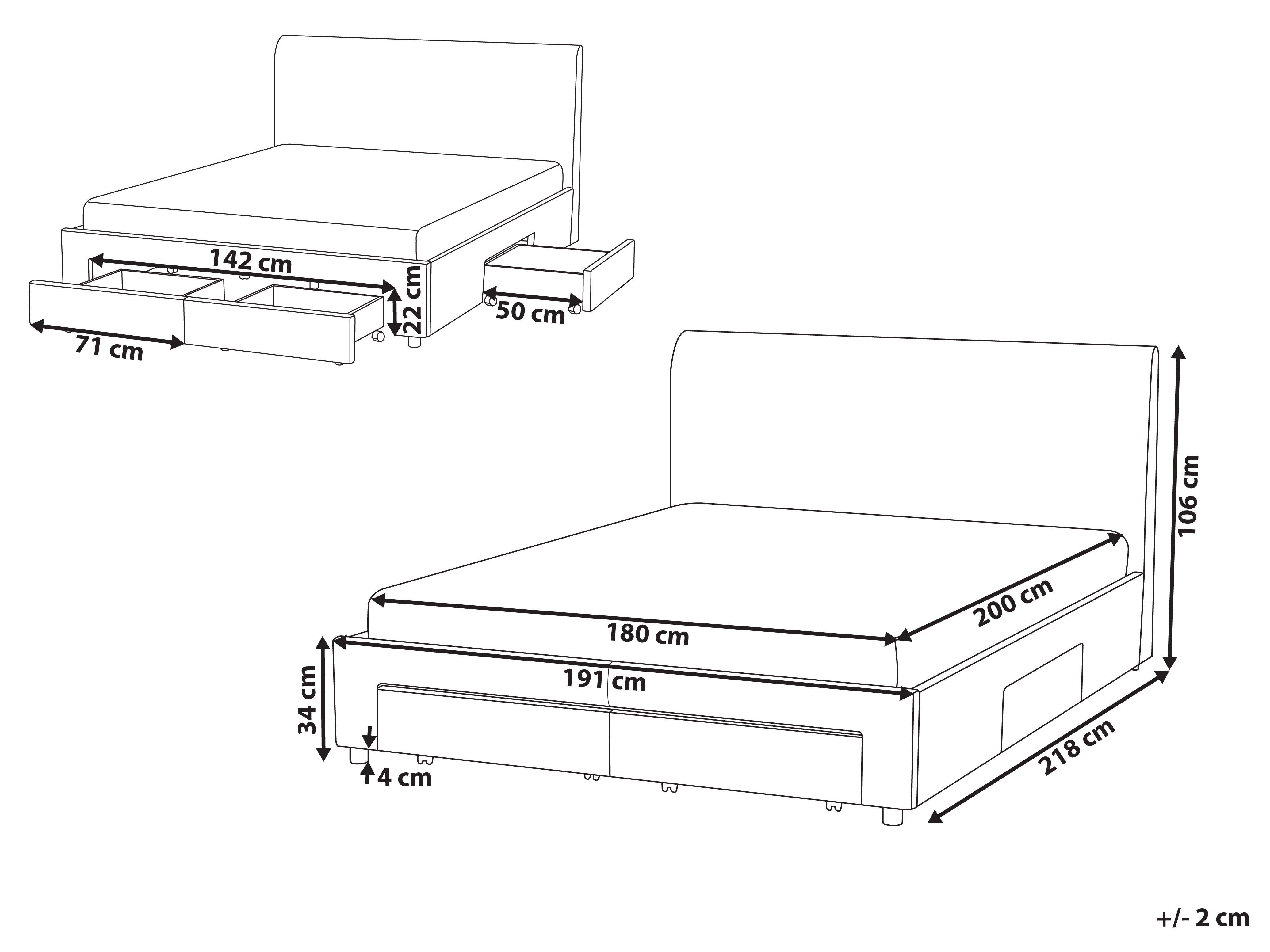 142 cm
22 cm
50 cm
71 cm
106 cm
200 cm
180 cm
191 cm
34 cm
4 cm
218 cm
+/- 2 cm