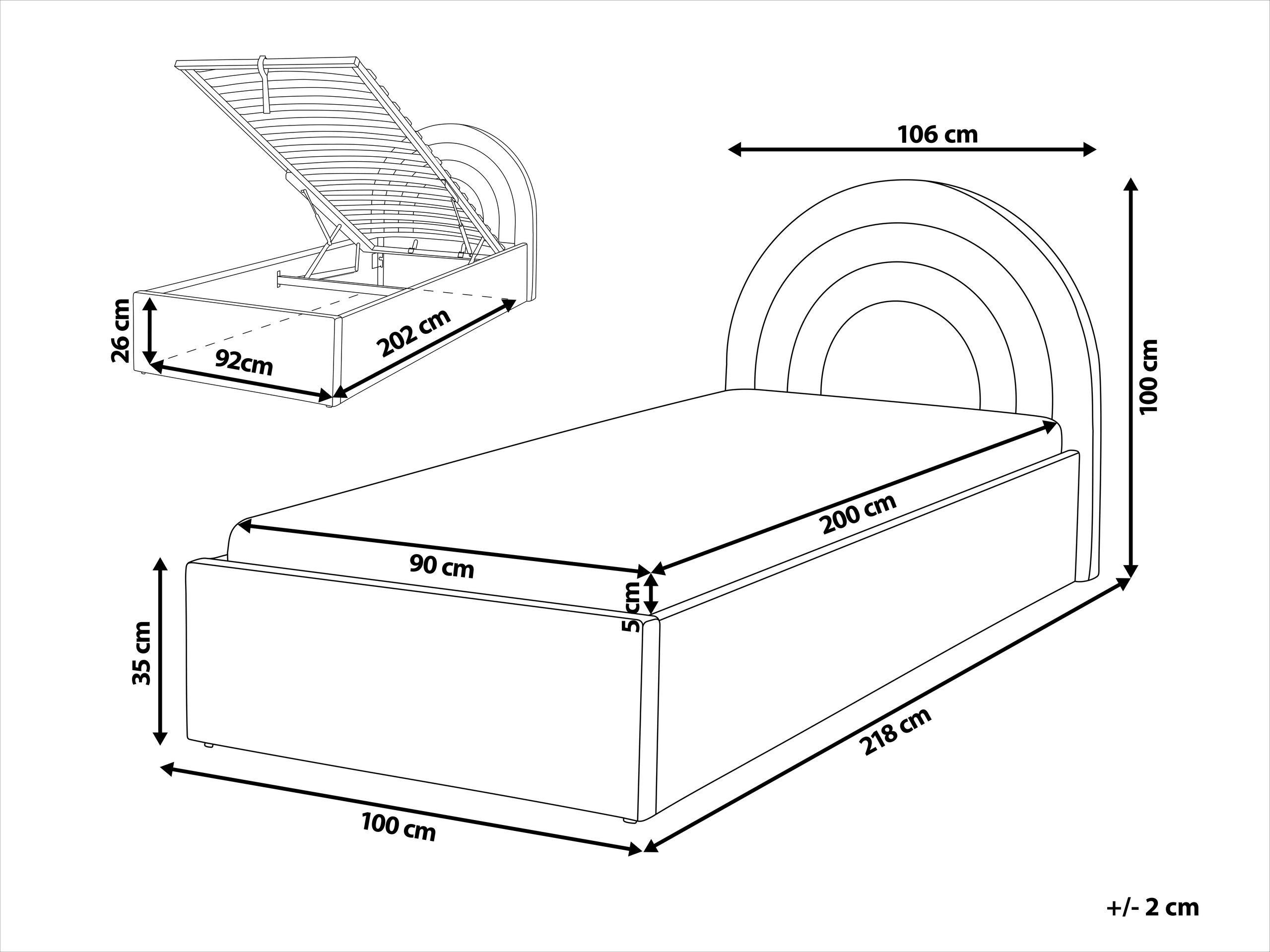 26 cm
92cm
202 cm
106 cm
100 cm
200 cm
90 cm
5 cm
35 cm
218 cm
100 cm
+/- 2 cm