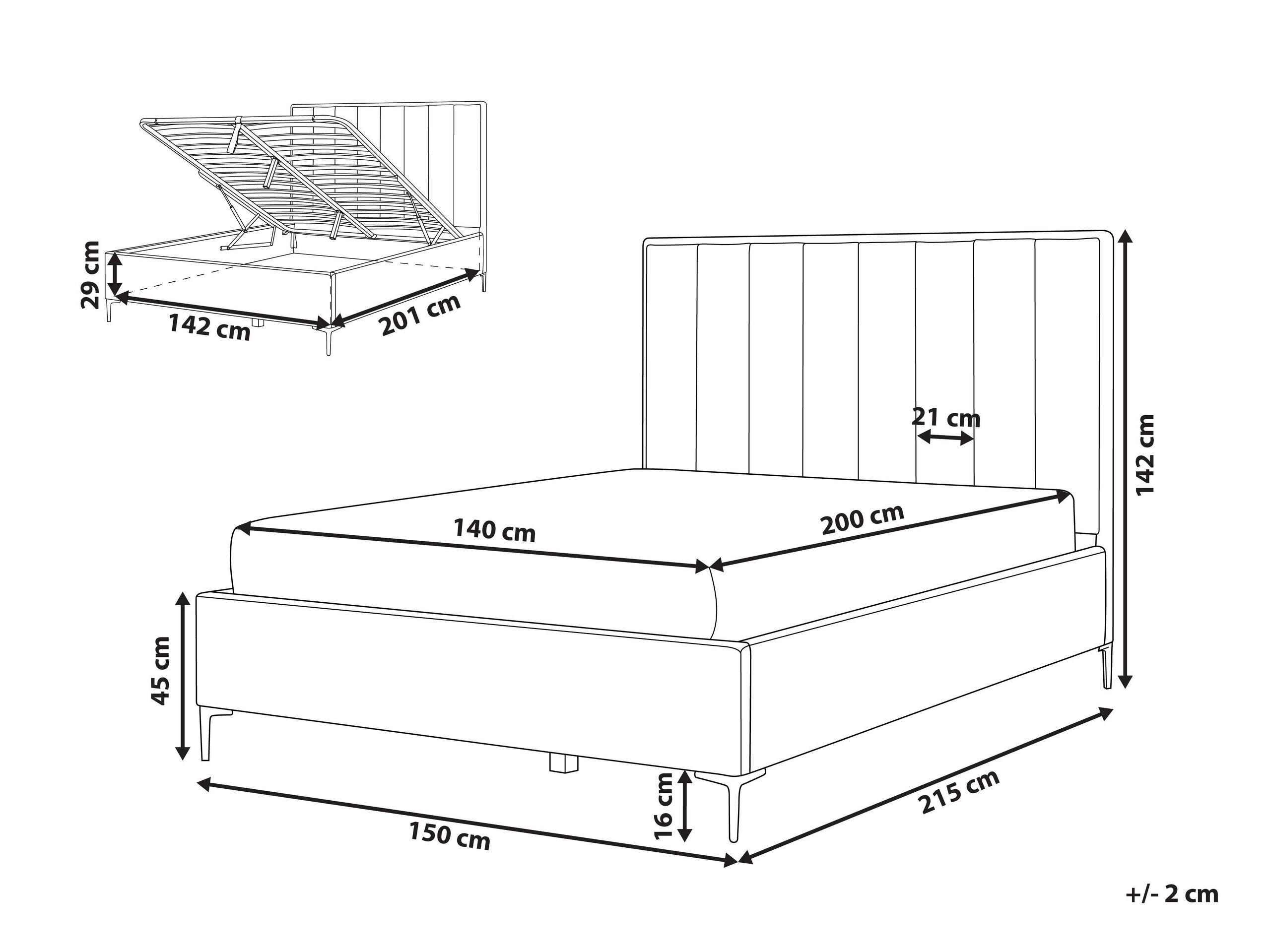 29 cm
142 cm
201 cm
21 cm
142 cm
140 cm
200 cm
45 cm
16 cm
150 cm
215 cm
+/- 2 cm