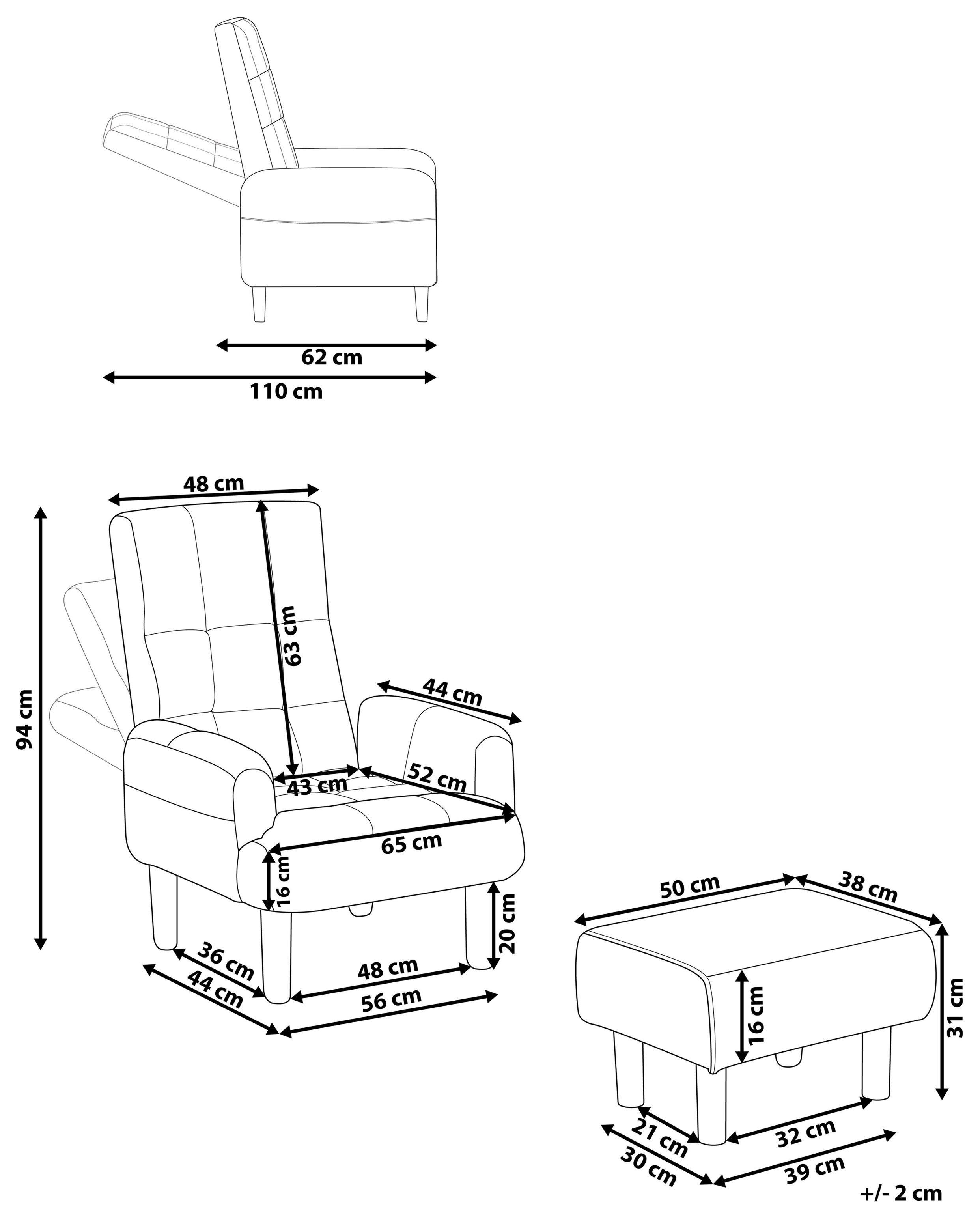 62 cm
110 cm

48 cm
94 cm
63 cm
44 cm
43 cm
52 cm
65 cm
16 cm
20 cm
36 cm
44 cm
48 cm
56 cm

50 cm
38 cm
16 cm
31 cm
21 cm
30 cm
32 cm
39 cm

+/- 2 cm