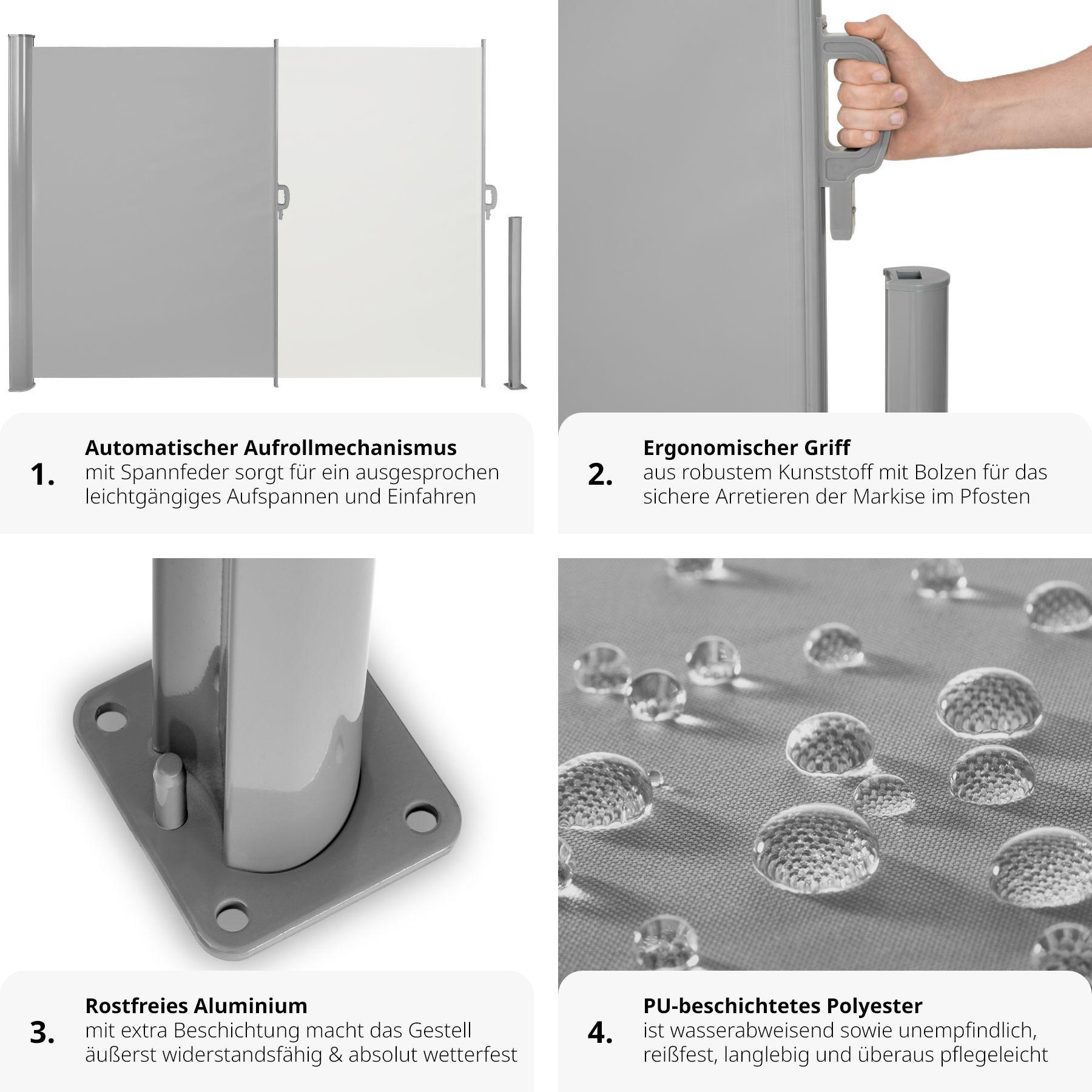 1.
Automatischer Aufrollmechanismus
mit Spannfeder sorgt für ein ausgesprochen leichtgängiges Aufspannen und Einfahren

2.
Ergonomischer Griff
aus robustem Kunststoff mit Bolzen für das sichere Arretieren der Markise im Pfosten

3.
Rostfreies Aluminium
mit extra Beschichtung macht das Gestell äußerst widerstandsfähig & absolut wetterfest

4.
PU-beschichtetes Polyester
ist wasserabweisend sowie unempfindlich, reißfest, langlebig und überaus pflegeleicht