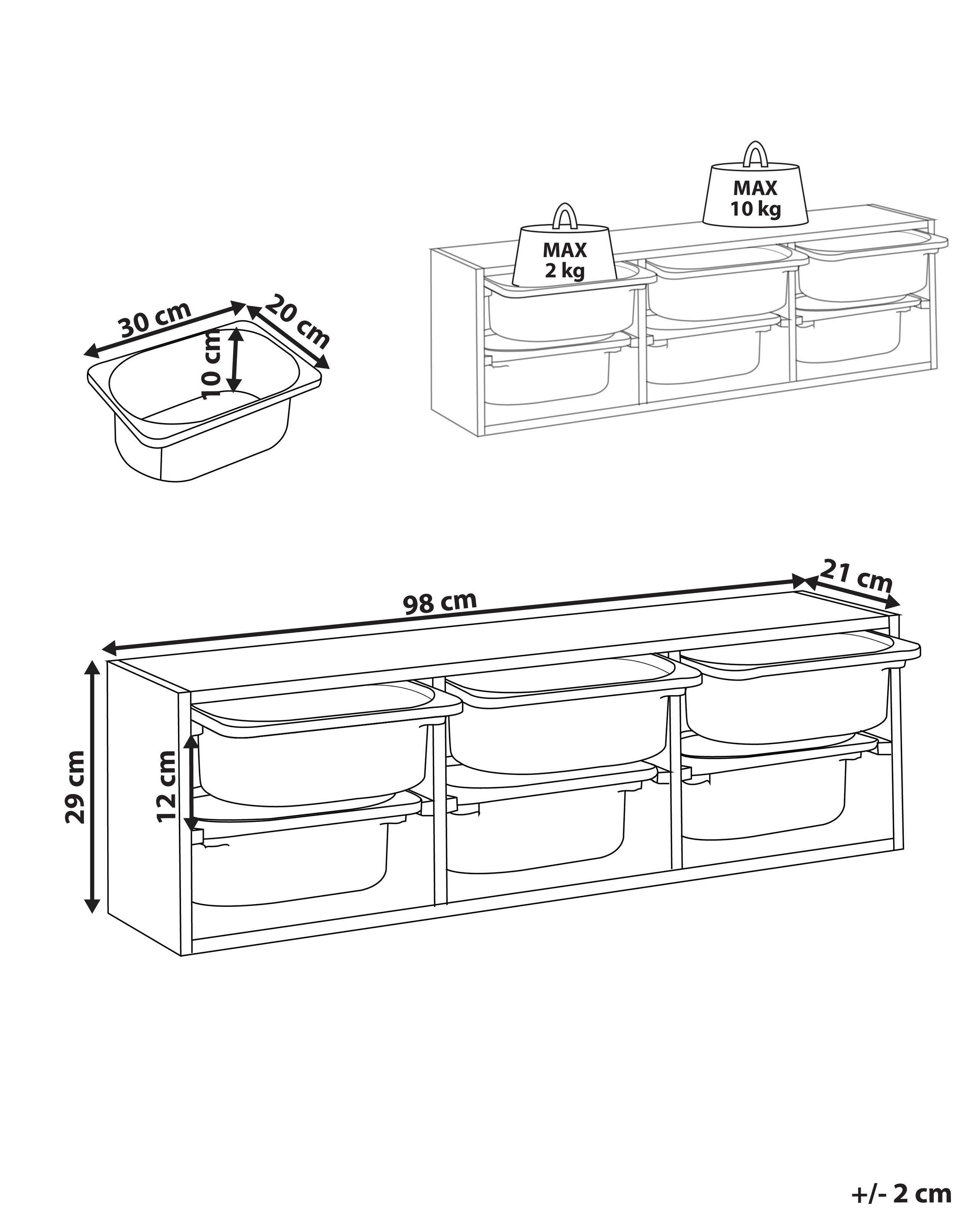 MAX
10 kg

MAX
2 kg

30 cm
20 cm
10 cm

98 cm
21 cm
29 cm
12 cm

+/- 2 cm