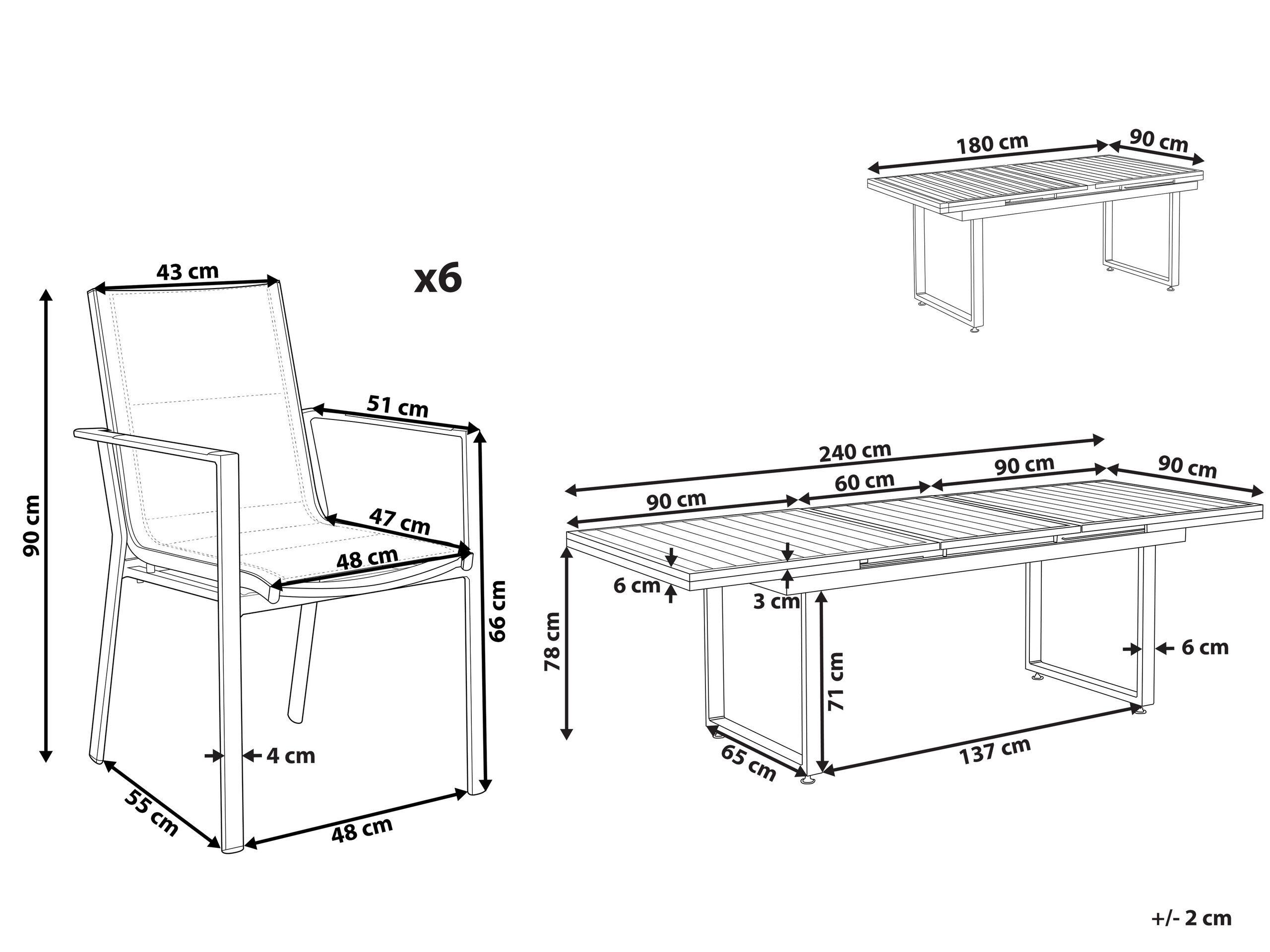 180 cm
90 cm

43 cm
x6
90 cm
51 cm
47 cm
48 cm
66 cm
4 cm
55 cm
48 cm

240 cm
90 cm
60 cm
90 cm
90 cm
6 cm
3 cm
78 cm
71 cm
6 cm
65 cm
137 cm

+/- 2 cm