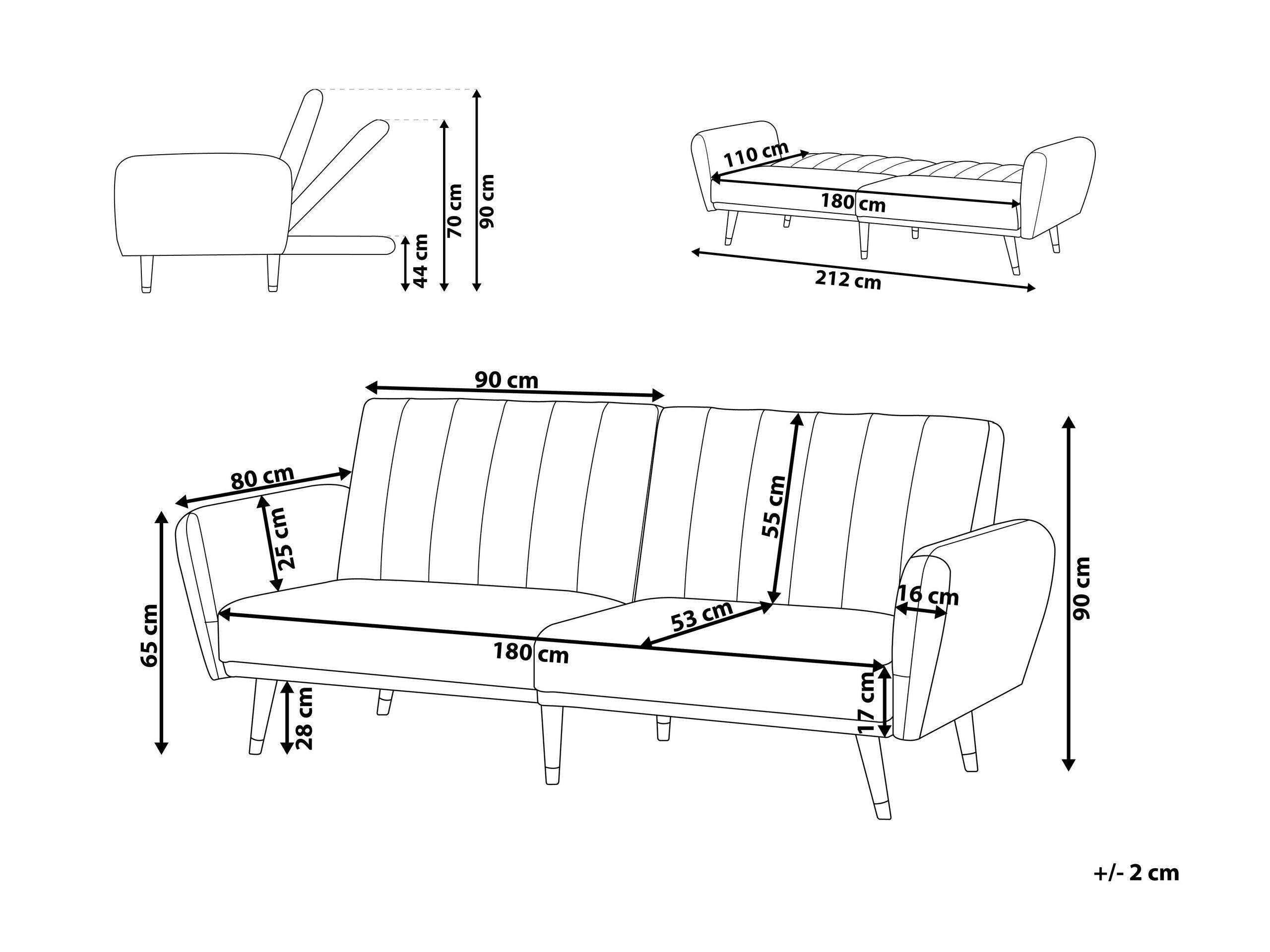 44 cm
70 cm
90 cm

110 cm
180 cm
212 cm

90 cm
80 cm
25 cm
65 cm
28 cm
180 cm
53 cm
55 cm
16 cm
17 cm
90 cm

+/- 2 cm