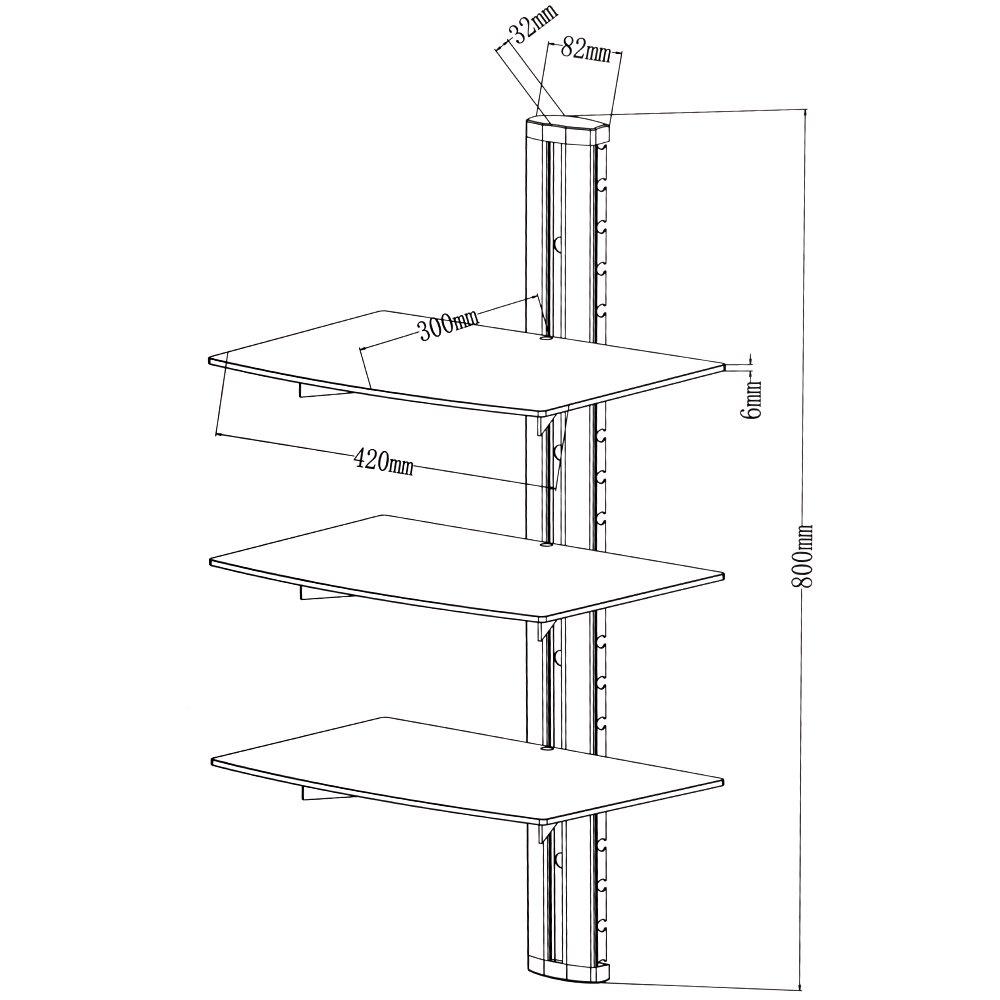 32mm
82mm
300mm
6mm
420mm
800mm