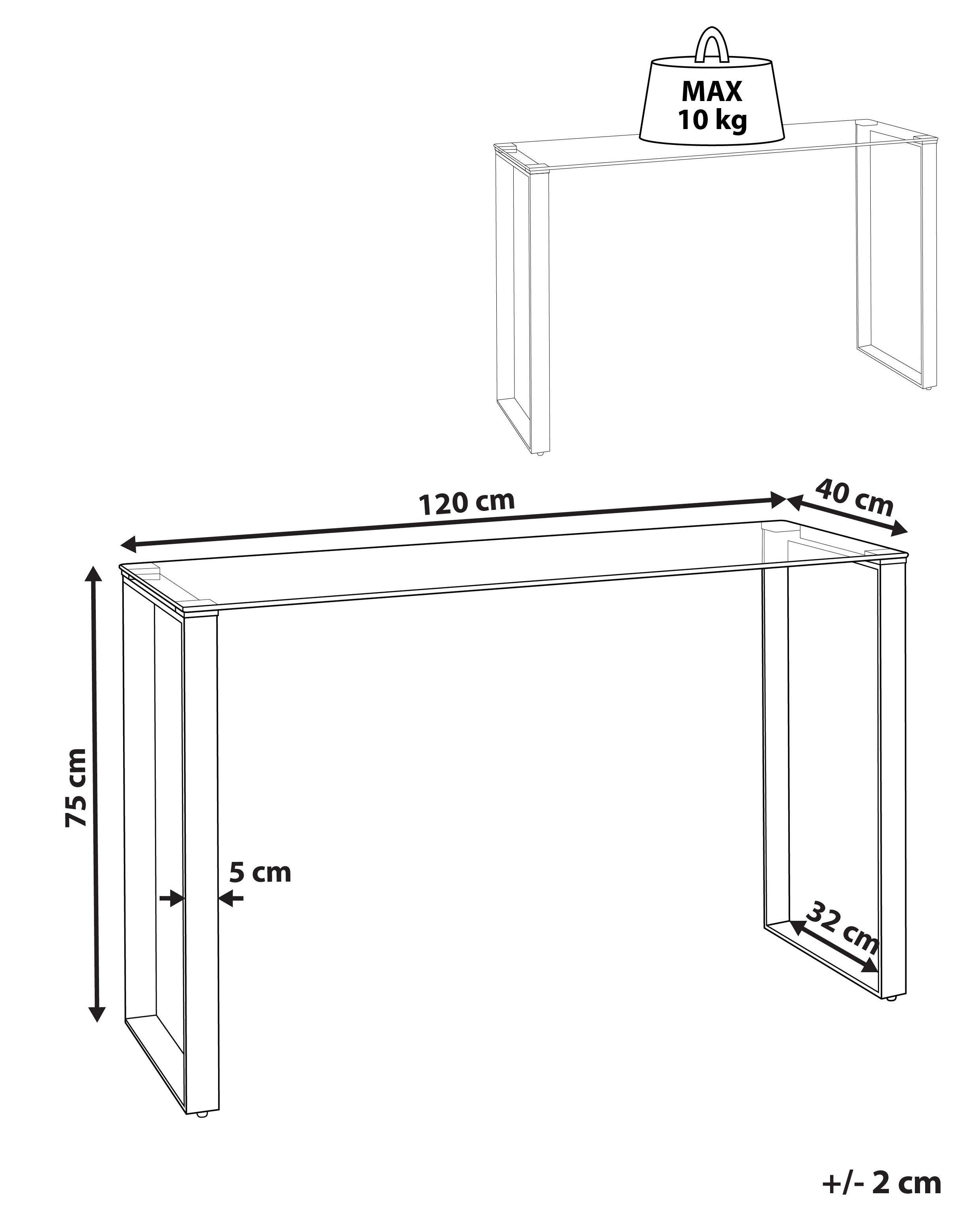 MAX
10 kg

120 cm

40 cm

75 cm

5 cm

32 cm

+/- 2 cm