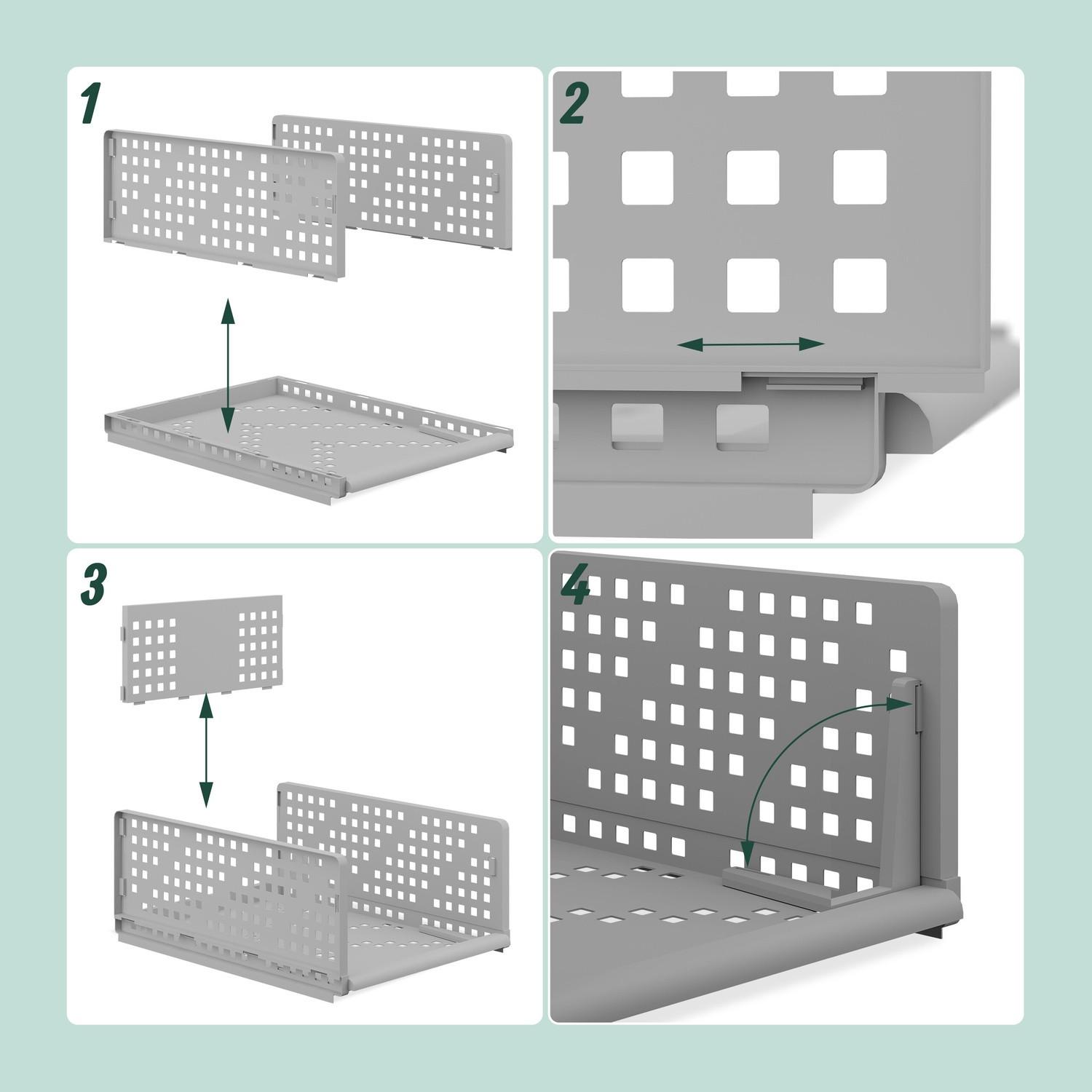 1

2

3

4