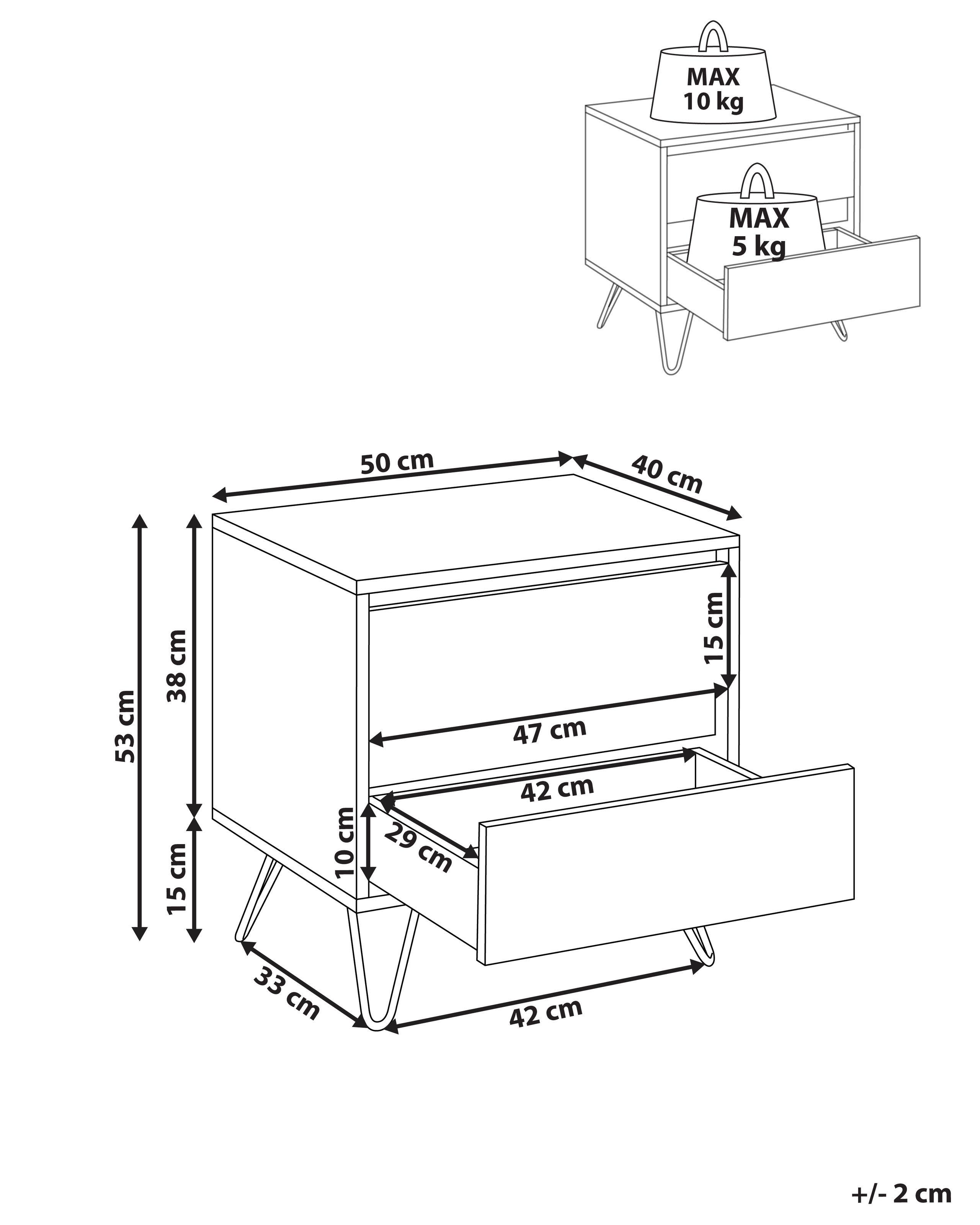 MAX
10 kg

MAX
5 kg

50 cm
40 cm
53 cm
38 cm
15 cm
15 cm
47 cm
42 cm
10 cm
29 cm
33 cm
42 cm

+/- 2 cm