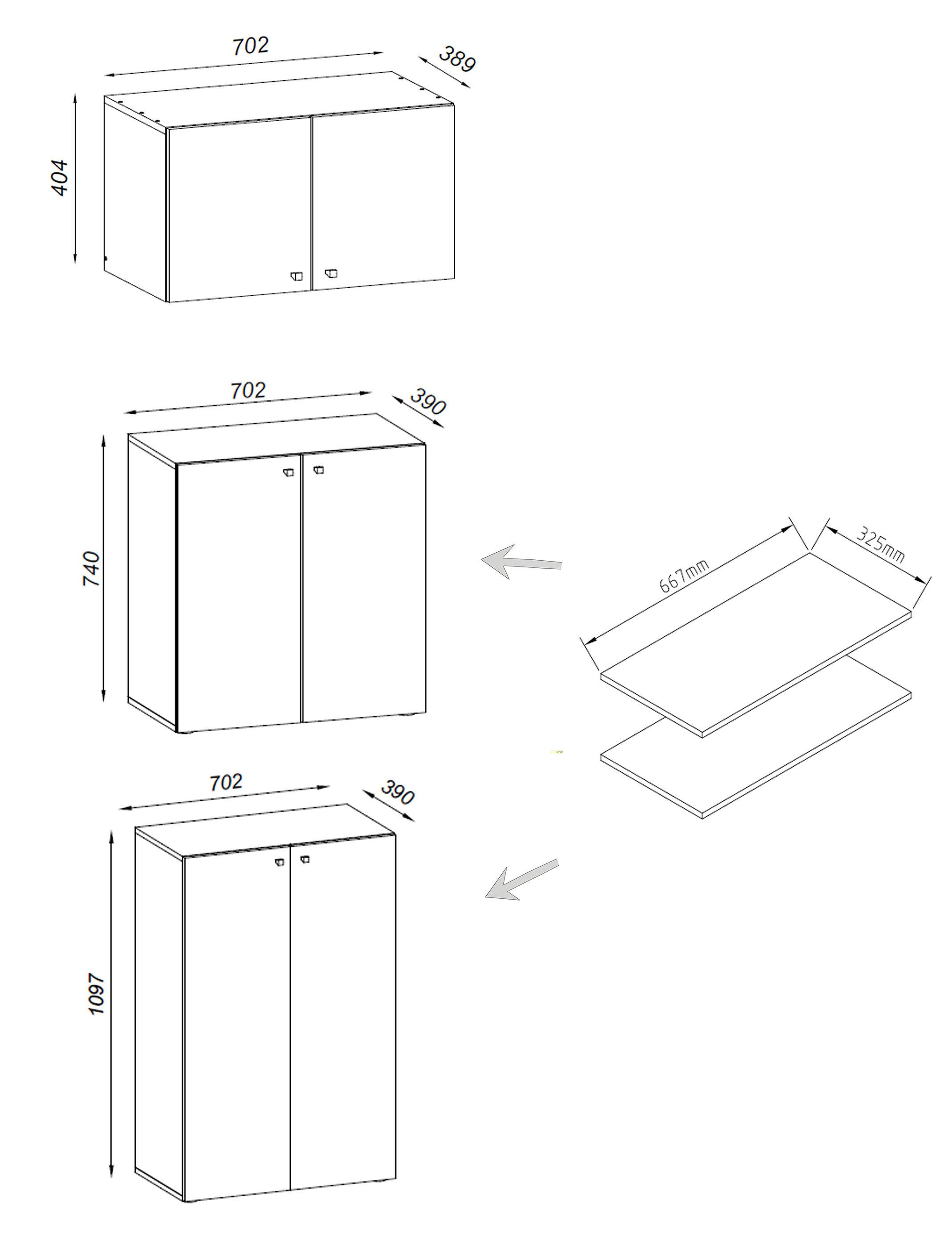 702
389
404

702
390
740

667mm
325mm

702
390
1097