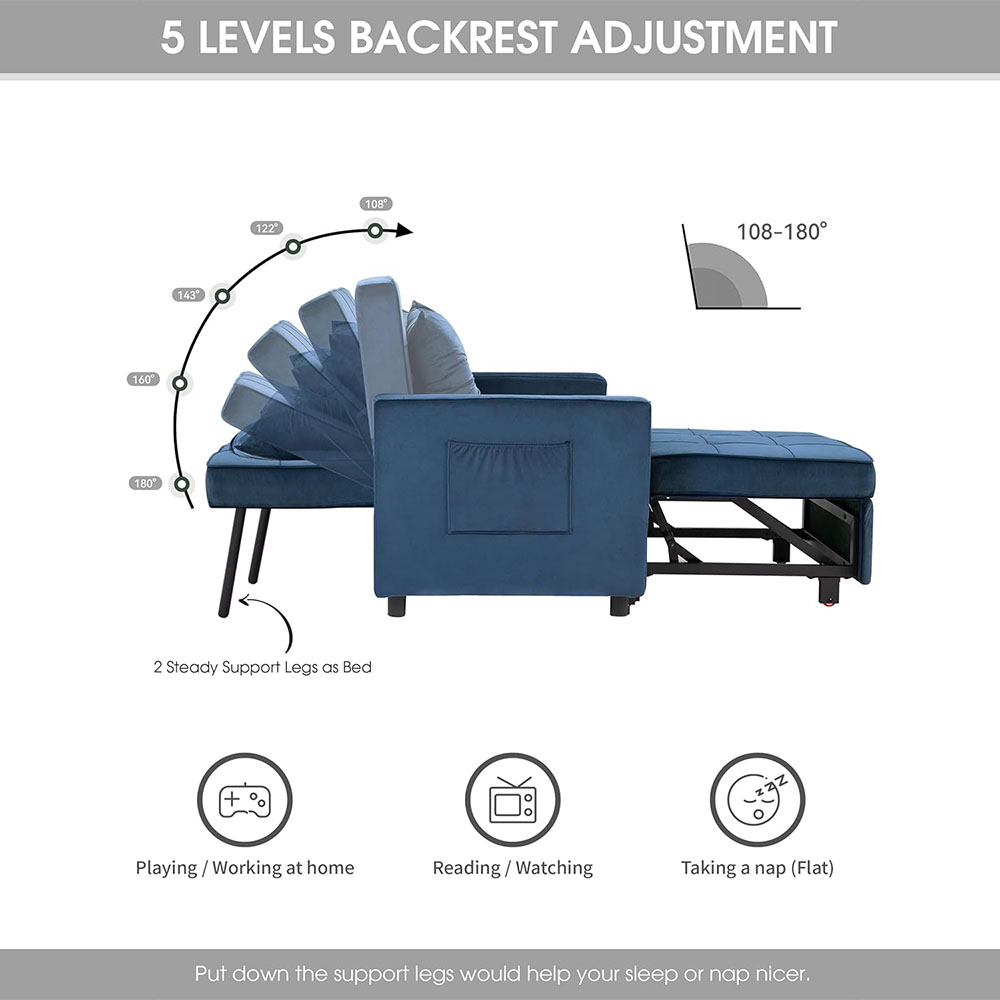 5 LEVELS BACKREST ADJUSTMENT

108°
122°
143°
160°
180°

108-180°

2 Steady Support Legs as Bed

Playing / Working at home

Reading / Watching

Taking a nap (Flat)

Put down the support legs would help your sleep or nap nicer.